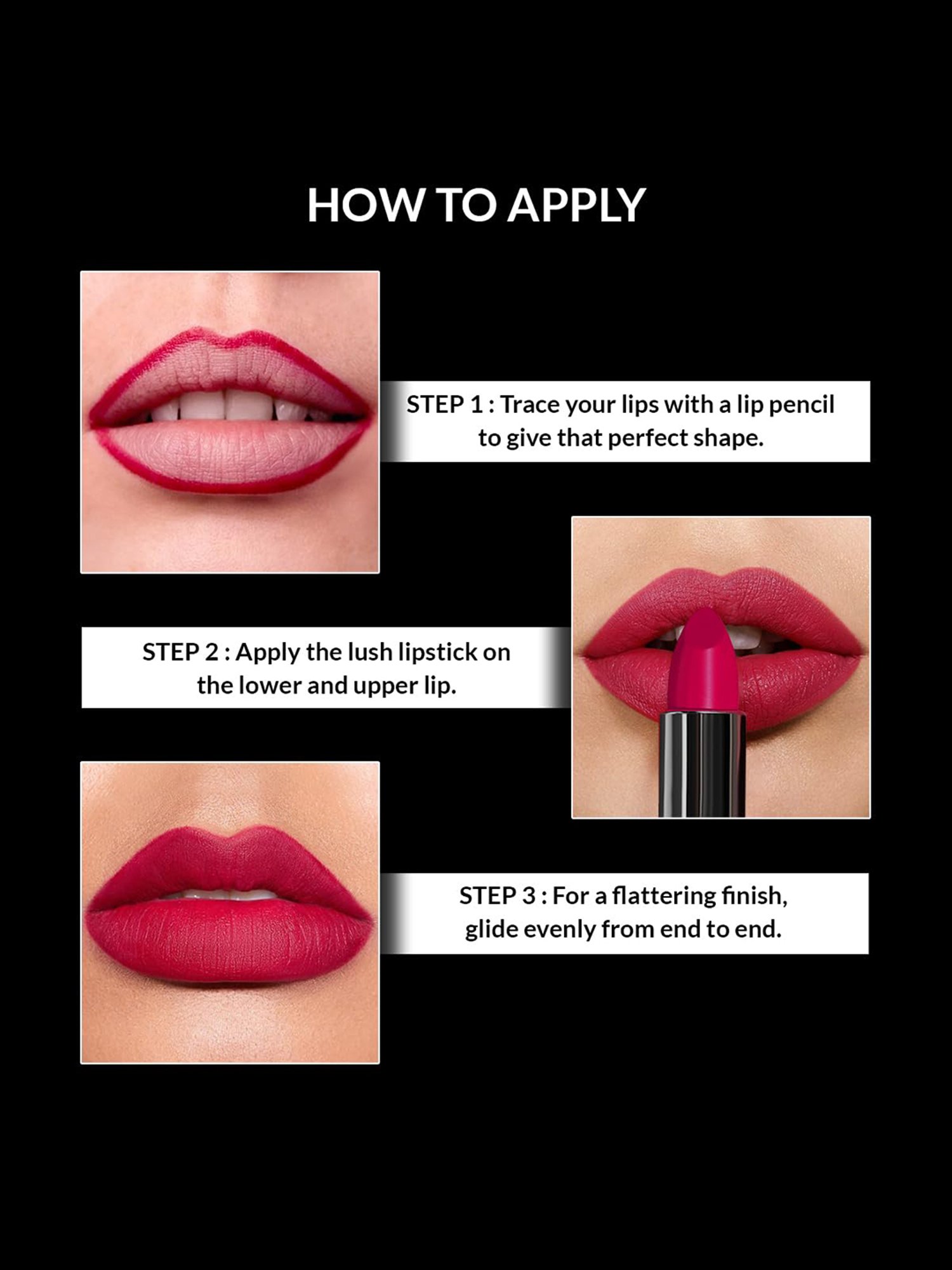 HOW TO APPLY

STEP 1 : Trace your lips with a lip pencil to give that perfect shape.

STEP 2 : Apply the lush lipstick on the lower and upper lip.

STEP 3 : For a flattering finish, glide evenly from end to end.