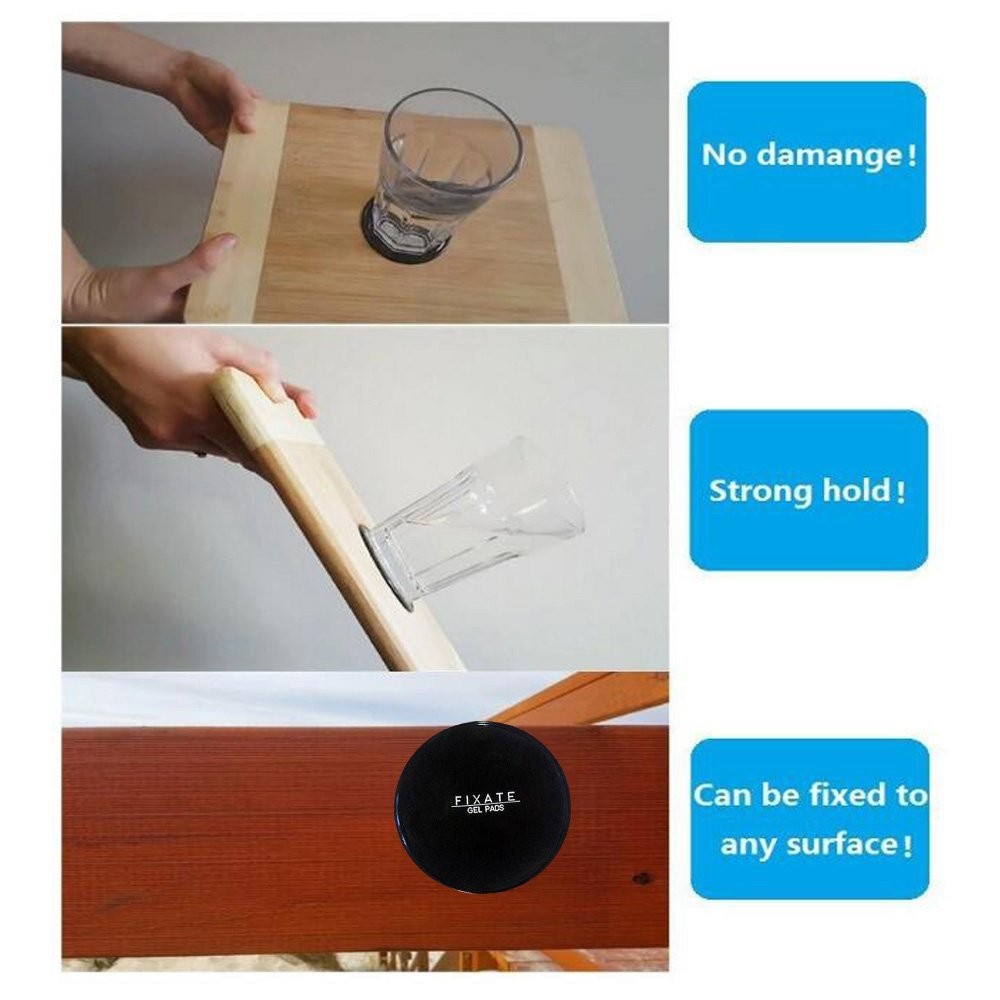 No damange!

Strong hold!

FIXATE
GEL PADS

Can be fixed to any surface!