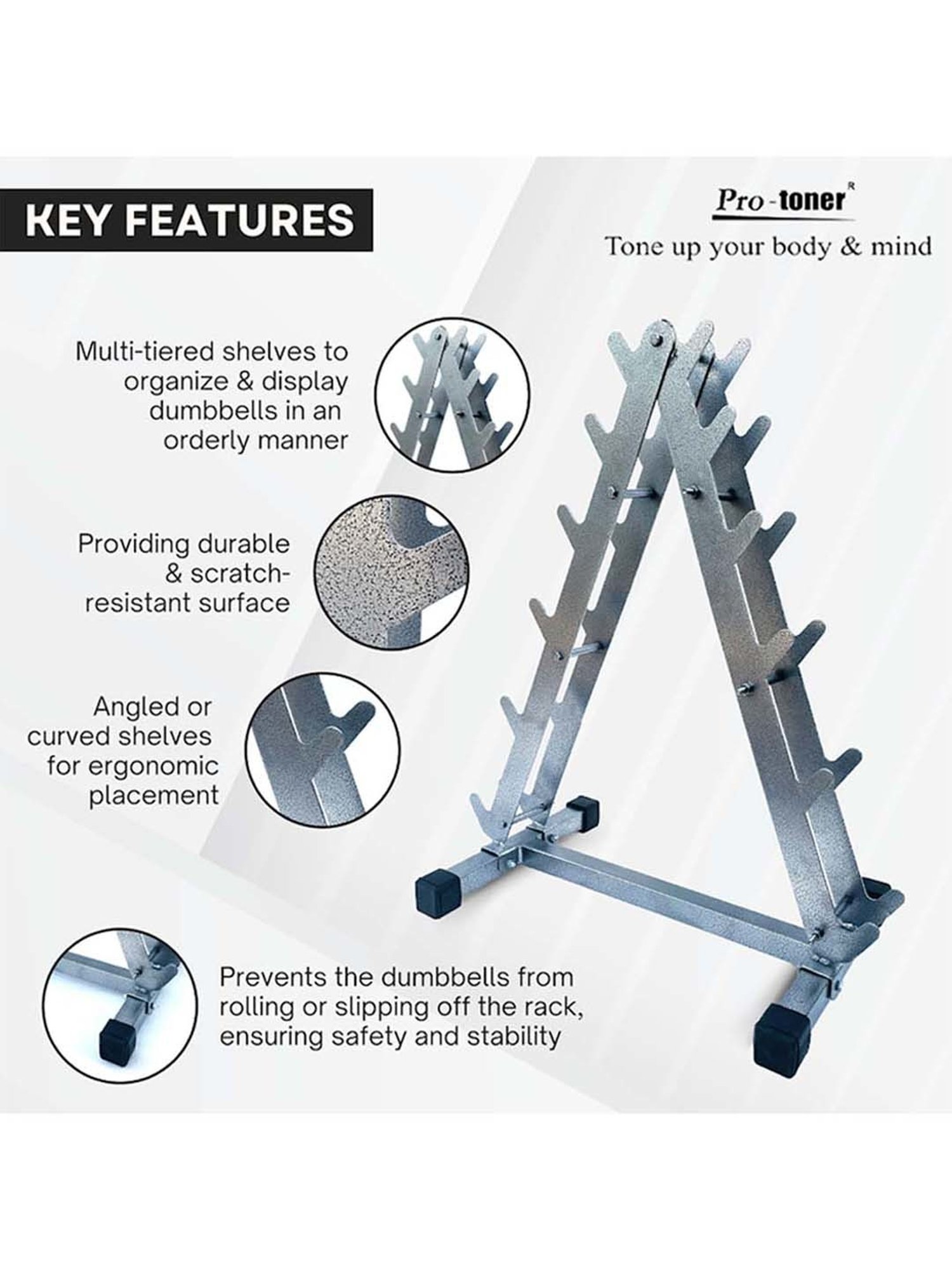 KEY FEATURES

Pro-toner R
Tone up your body & mind

Multi-tiered shelves to organize & display dumbbells in an orderly manner

Providing durable & scratch-resistant surface

Angled or curved shelves for ergonomic placement

Prevents the dumbbells from rolling or slipping off the rack, ensuring safety and stability