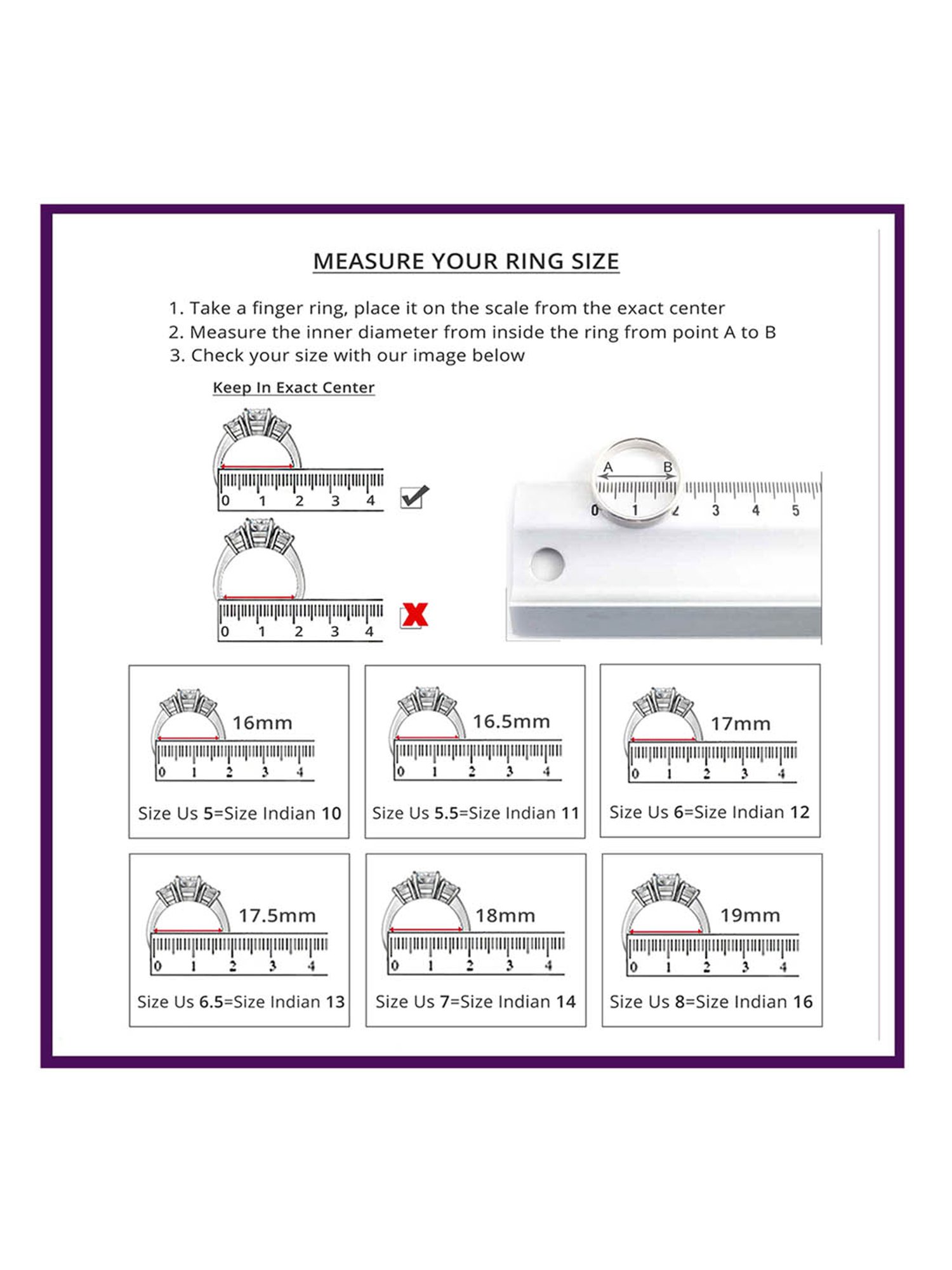 MEASURE YOUR RING SIZE

1. Take a finger ring, place it on the scale from the exact center
2. Measure the inner diameter from inside the ring from point A to B
3. Check your size with our image below

Keep In Exact Center

0 1 2 3 4

0 1 2 3 4

A B
0 1 2 3 4 5

16mm
0 1 2 3 4
Size Us 5=Size Indian 10

16.5mm
0 1 2 3 4
Size Us 5.5=Size Indian 11

17mm
0 1 2 3 4
Size Us 6=Size Indian 12

17.5mm
0 1 2 3 4
Size Us 6.5=Size Indian 13

18mm
0 1 2 3 4
Size Us 7=Size Indian 14

19mm
0 1 2 3 4
Size Us 8=Size Indian 16