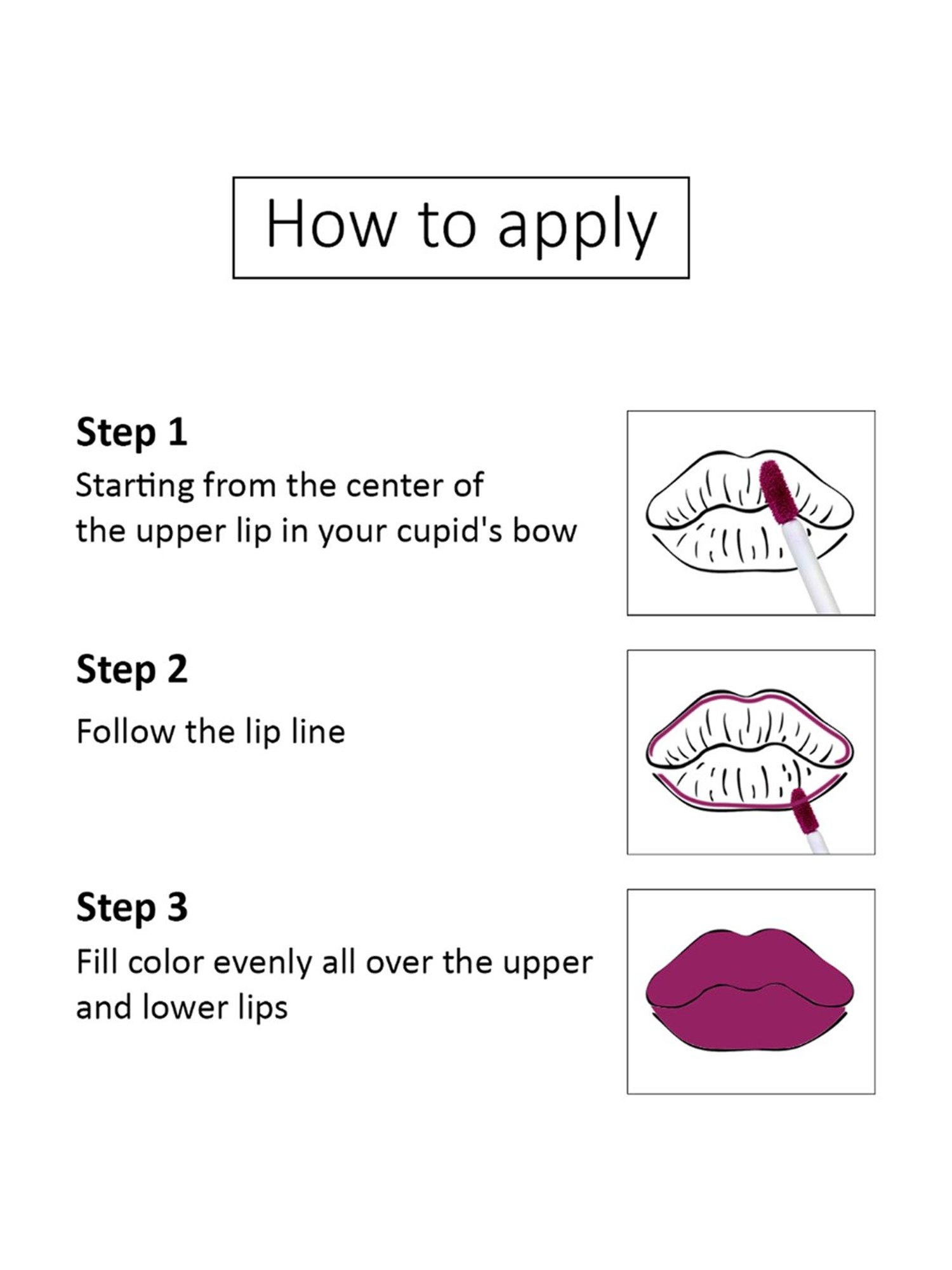 How to apply

Step 1
Starting from the center of the upper lip in your cupid's bow

Step 2
Follow the lip line

Step 3
Fill color evenly all over the upper and lower lips