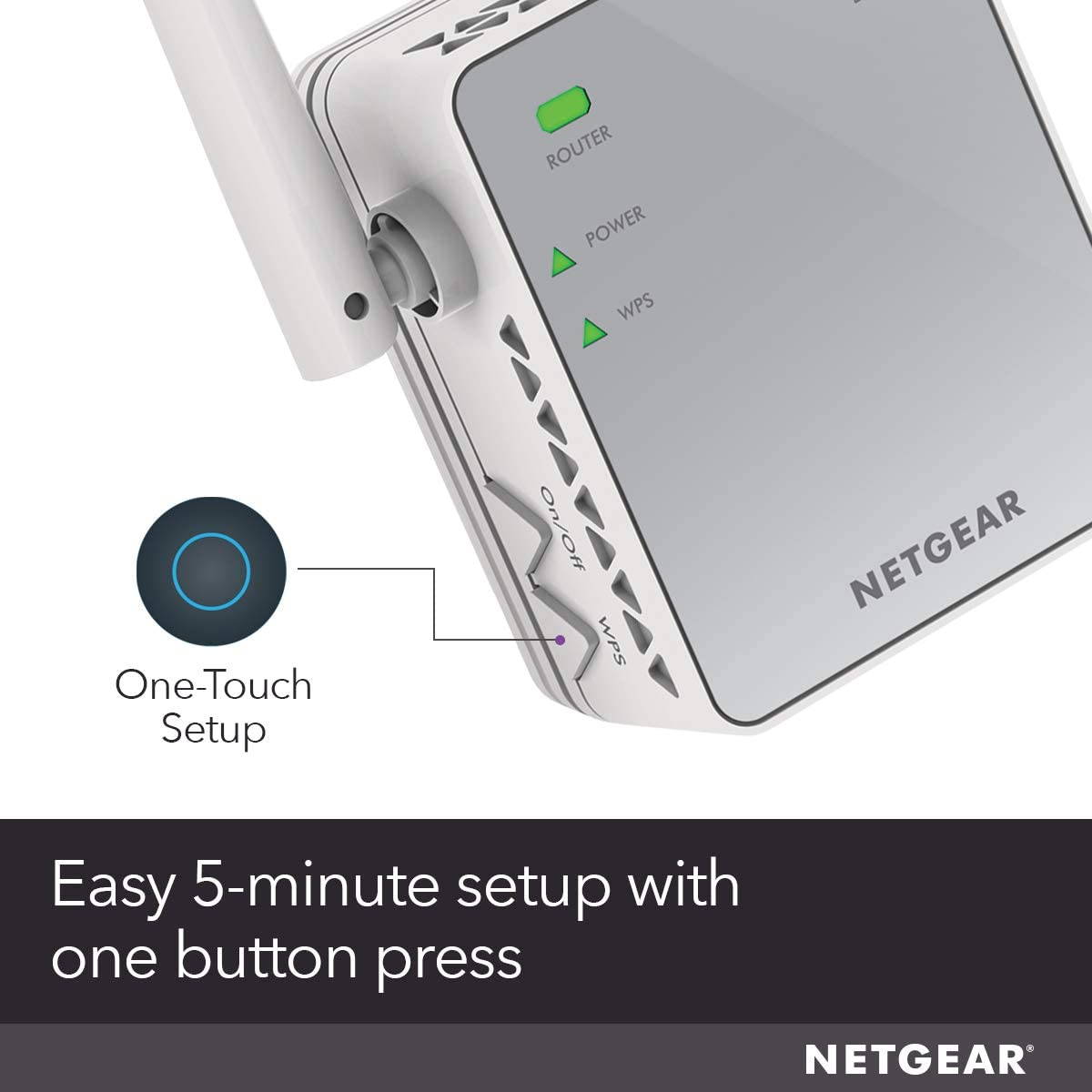 ROUTER

POWER

WPS

On/Off

WPS

NETGEAR

One-Touch Setup

Easy 5-minute setup with one button press

NETGEAR®