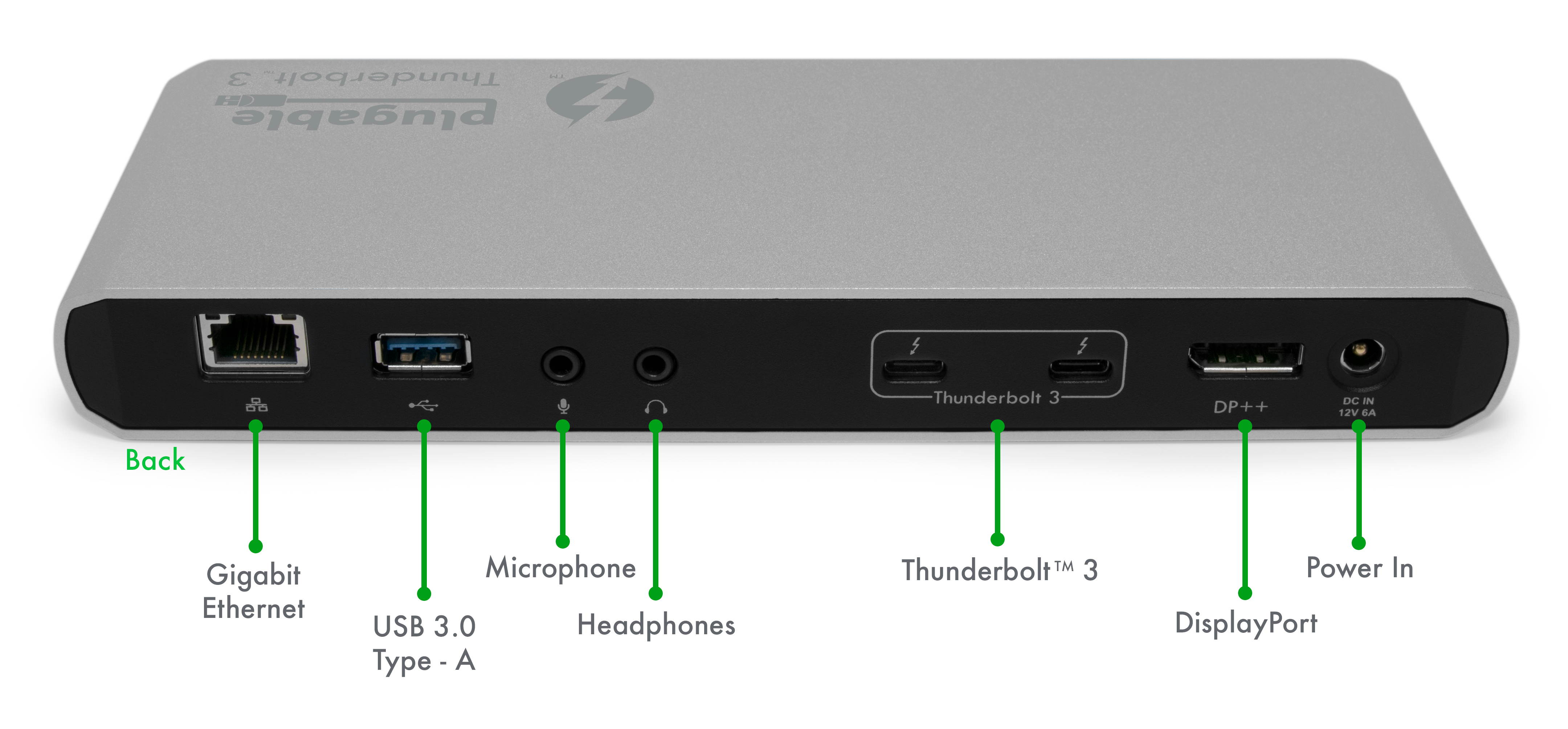 plugable Thunderbolt™ 3

TM

Thunderbolt 3

DP++

DC IN
12V 6A

Back

Gigabit Ethernet

USB 3.0 Type - A

Microphone

Headphones

Thunderbolt™ 3

DisplayPort

Power In