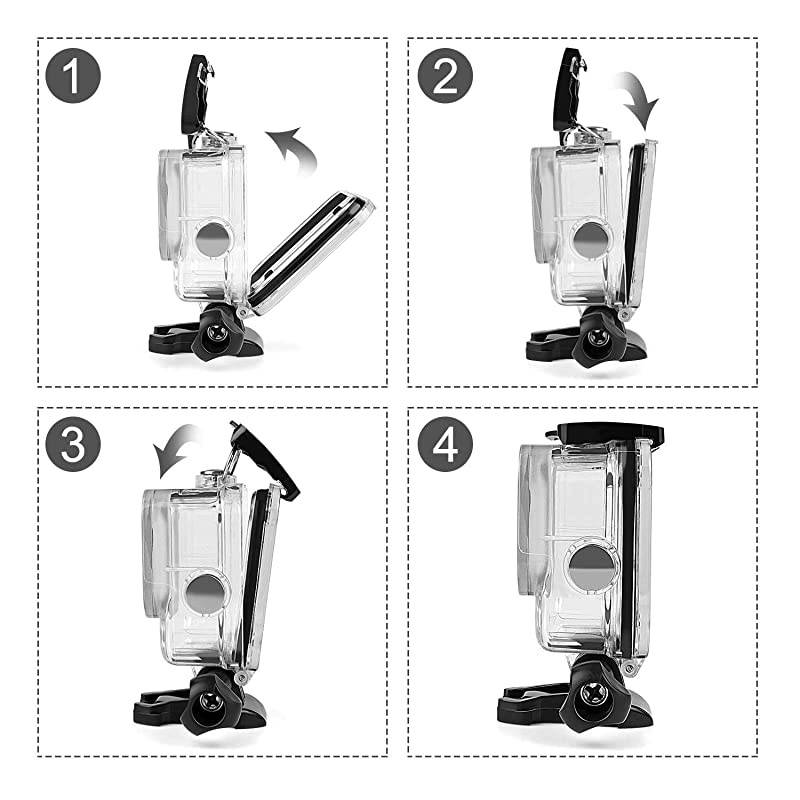 1

2

3

4