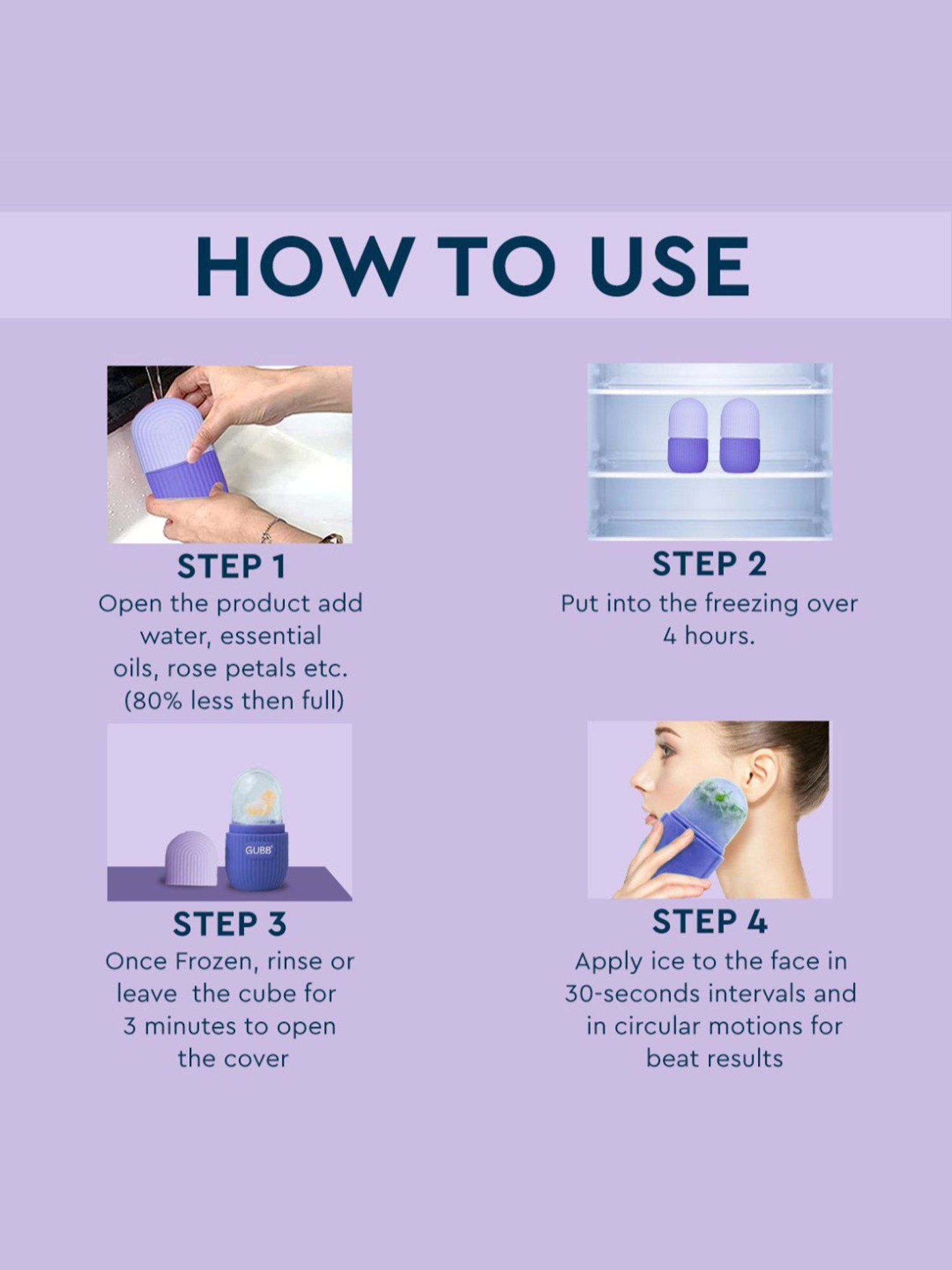 HOW TO USE

STEP 1
Open the product add water, essential oils, rose petals etc. (80% less then full)

STEP 2
Put into the freezing over 4 hours.

GUBB

STEP 3
Once Frozen, rinse or leave the cube for 3 minutes to open the cover

STEP 4
Apply ice to the face in 30-seconds intervals and in circular motions for beat results