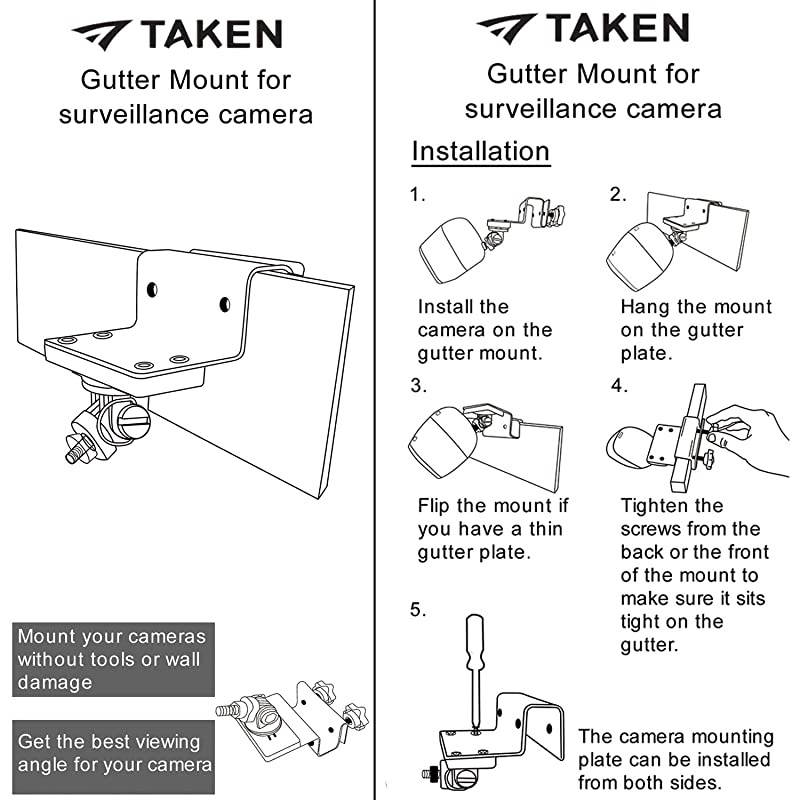 TAKEN

Gutter Mount for surveillance camera

Mount your cameras without tools or wall damage

Get the best viewing angle for your camera

TAKEN

Gutter Mount for surveillance camera

Installation

1.

Install the camera on the gutter mount.

2.

Hang the mount on the gutter plate.

3.

Flip the mount if you have a thin gutter plate.

4.

Tighten the screws from the back or the front of the mount to make sure it sits tight on the gutter.

5.

The camera mounting plate can be installed from both sides.