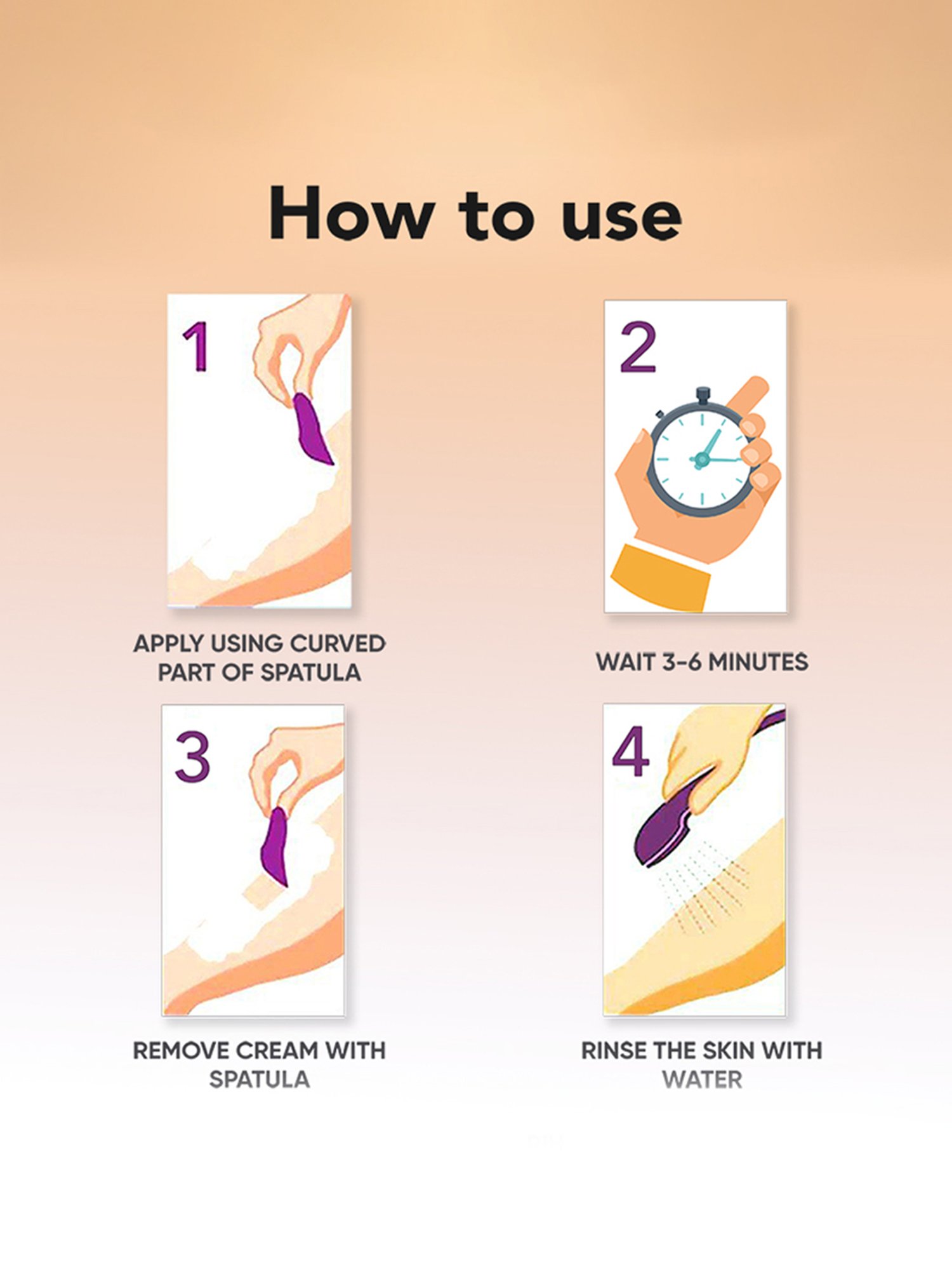 How to use

1

APPLY USING CURVED PART OF SPATULA

2

WAIT 3-6 MINUTES

3

REMOVE CREAM WITH SPATULA

4

RINSE THE SKIN WITH WATER