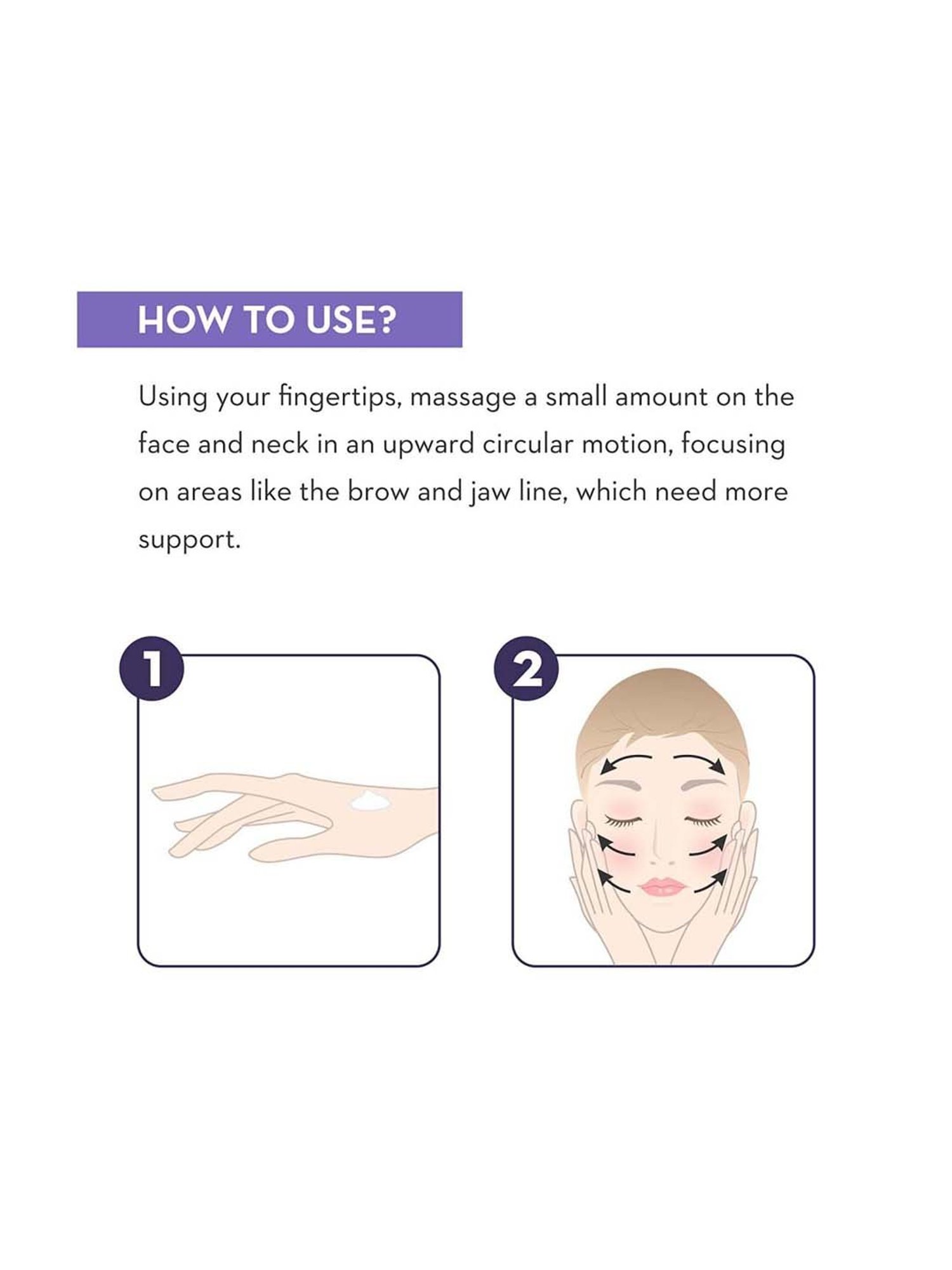 HOW TO USE?

Using your fingertips, massage a small amount on the face and neck in an upward circular motion, focusing on areas like the brow and jaw line, which need more support.

1

2