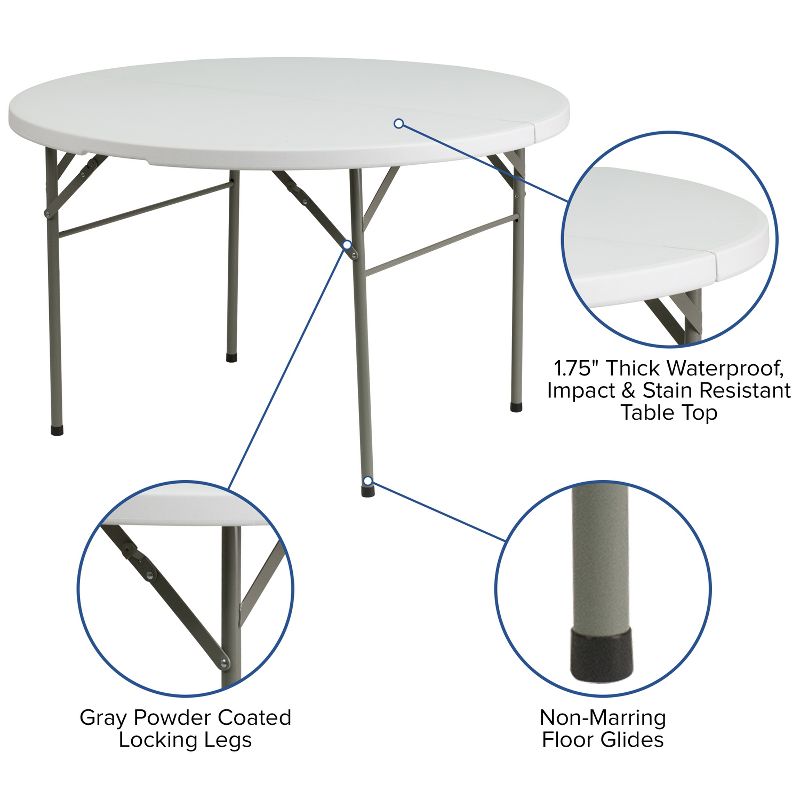 1.75" Thick Waterproof, Impact & Stain Resistant Table Top

Gray Powder Coated Locking Legs

Non-Marring Floor Glides