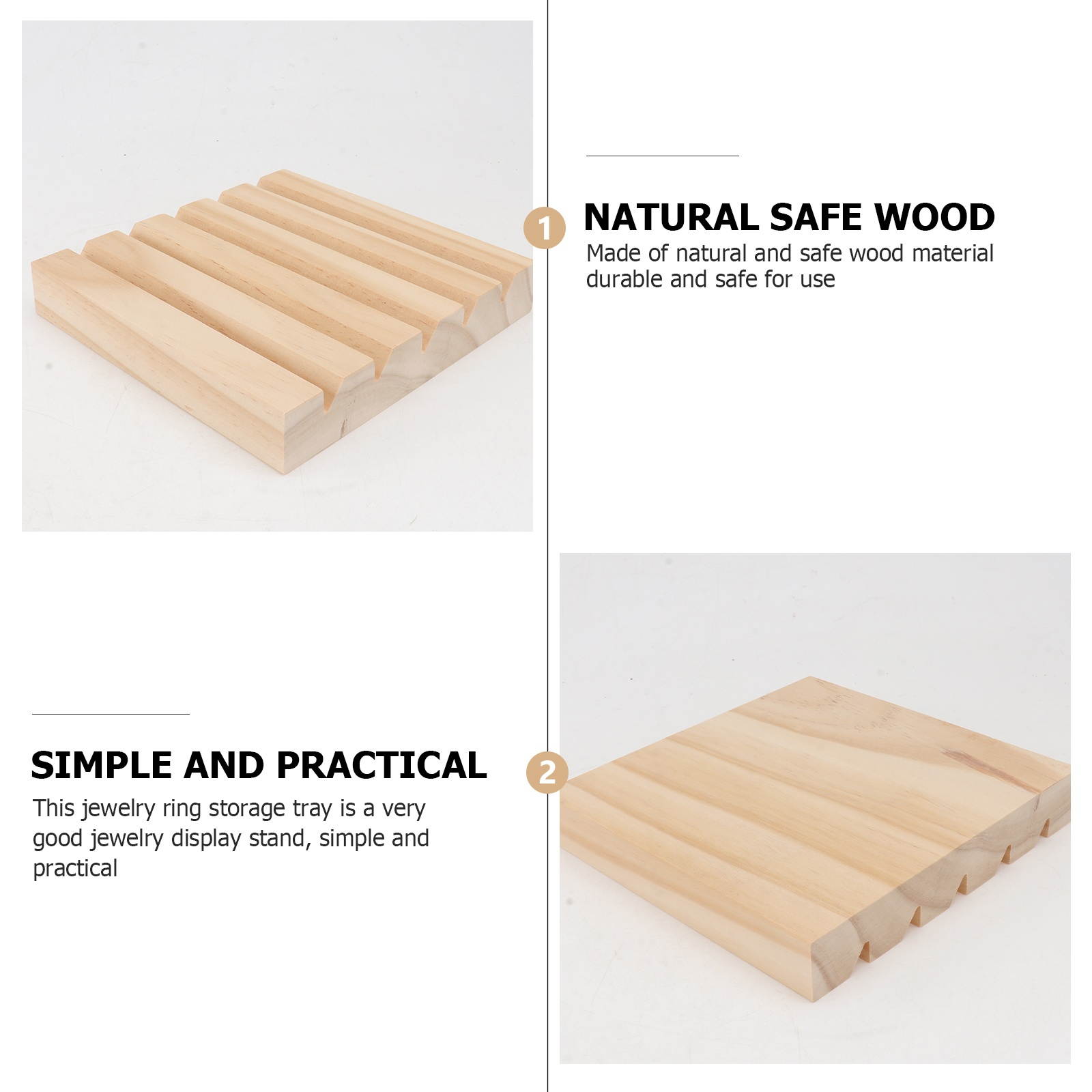 1

NATURAL SAFE WOOD

Made of natural and safe wood material durable and safe for use

SIMPLE AND PRACTICAL

This jewelry ring storage tray is a very good jewelry display stand, simple and practical

2