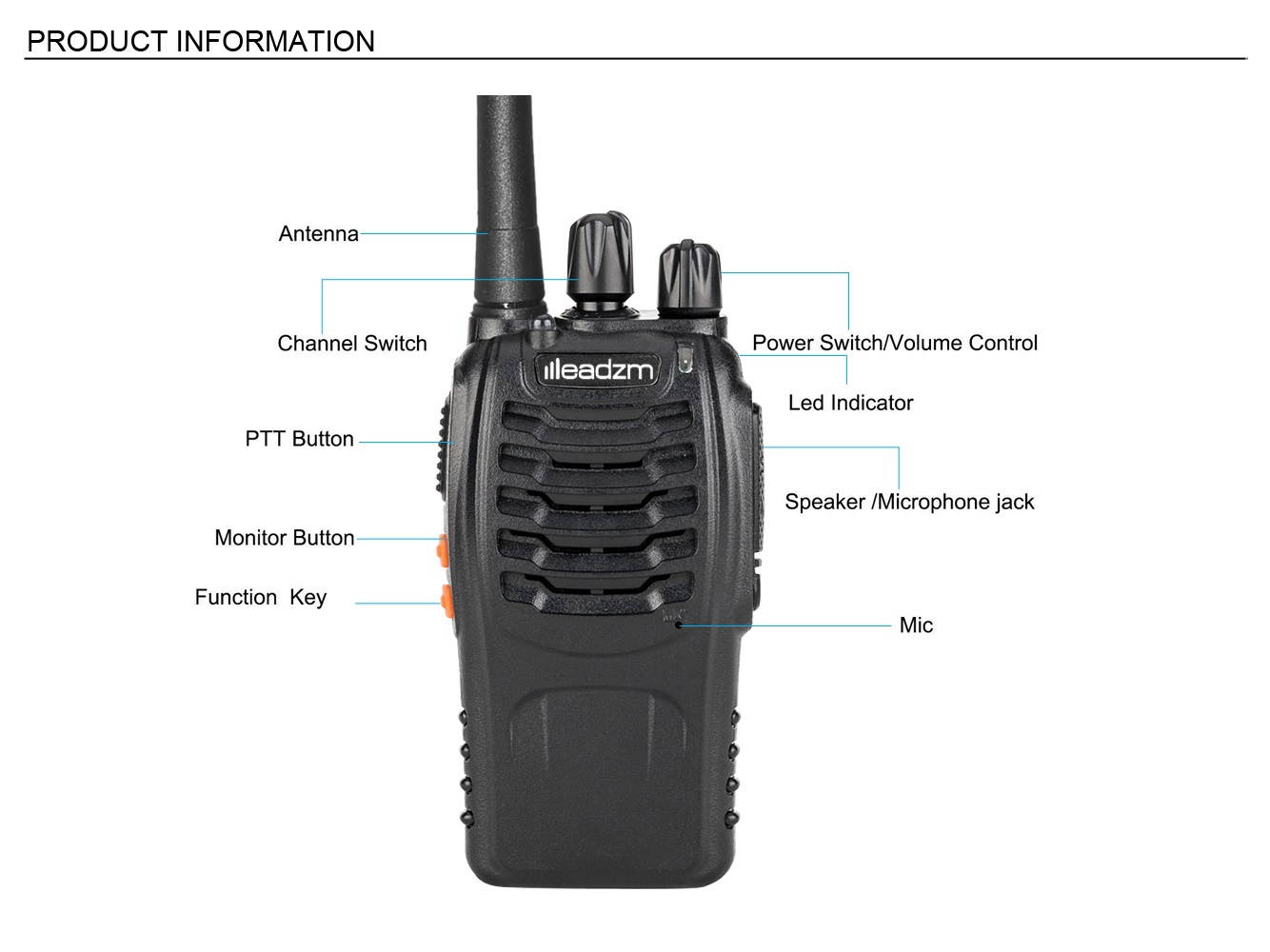 PRODUCT INFORMATION

Antenna

Channel Switch

Power Switch/Volume Control

leadzm

Led Indicator

PTT Button

Speaker /Microphone jack

Monitor Button

Function Key

Mic