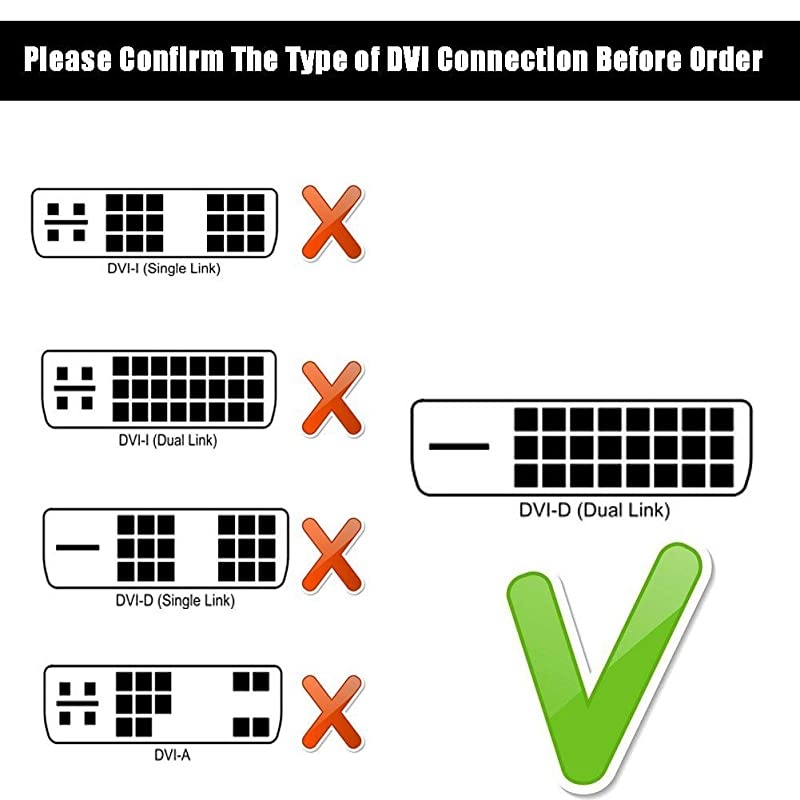 Please Confirm The Type of DVI Connection Before Order

DVI-I (Single Link)

DVI-I (Dual Link)

DVI-D (Single Link)

DVI-A

DVI-D (Dual Link)