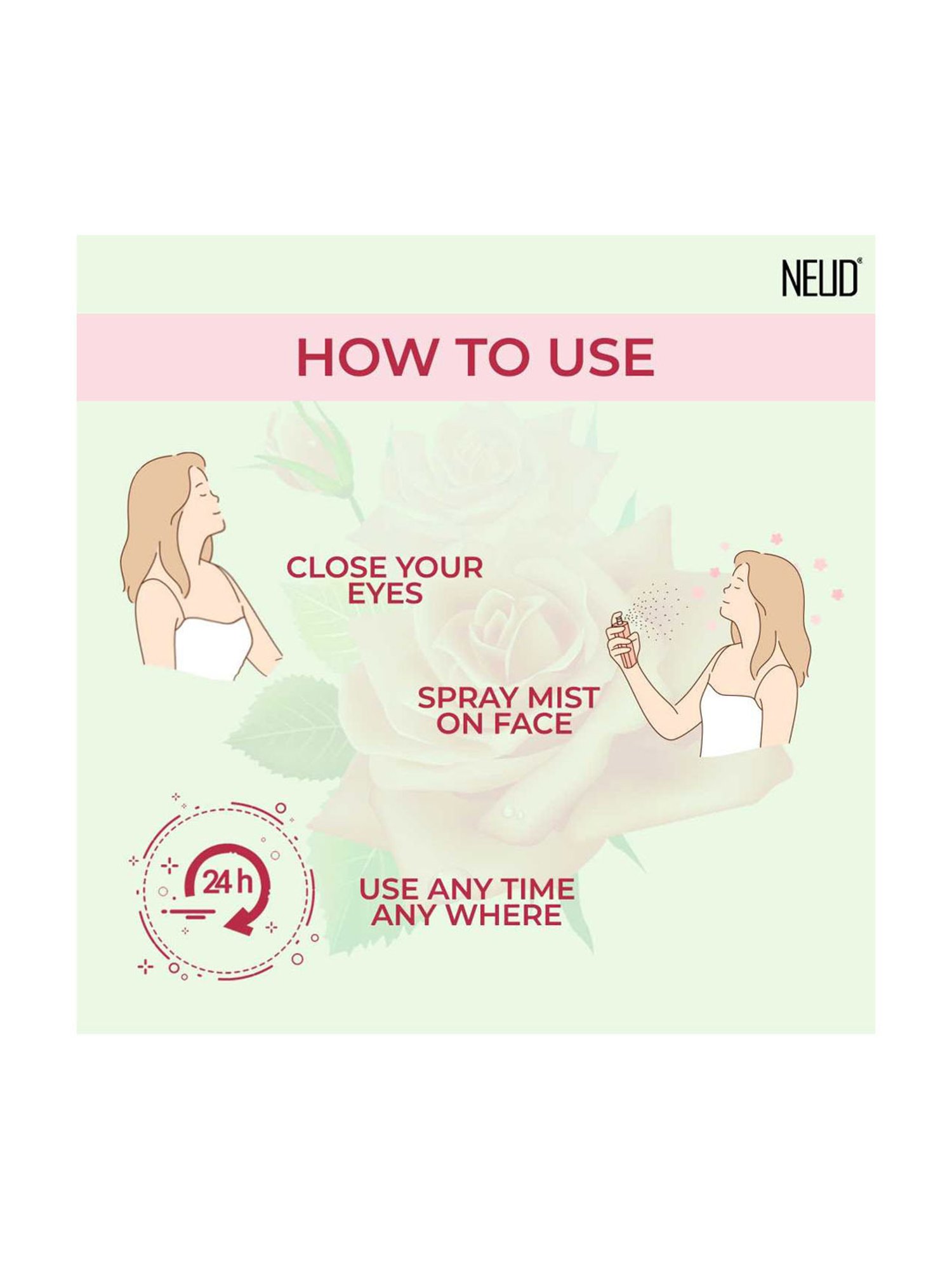 NEUD®

HOW TO USE

CLOSE YOUR EYES

SPRAY MIST ON FACE

24 h

USE ANY TIME ANY WHERE