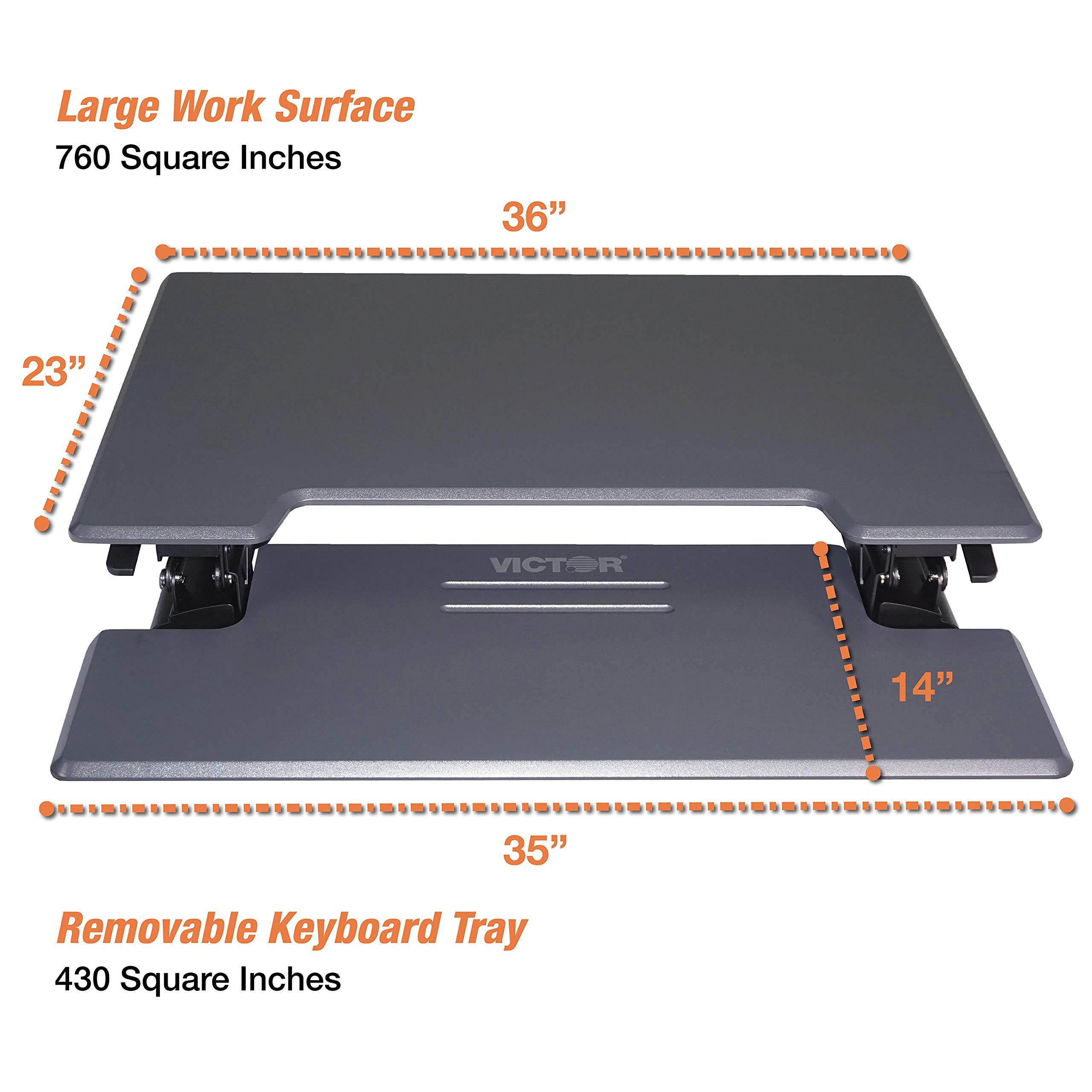 Large Work Surface
760 Square Inches

36”

23”

VICTOR®

14”

35”

Removable Keyboard Tray
430 Square Inches