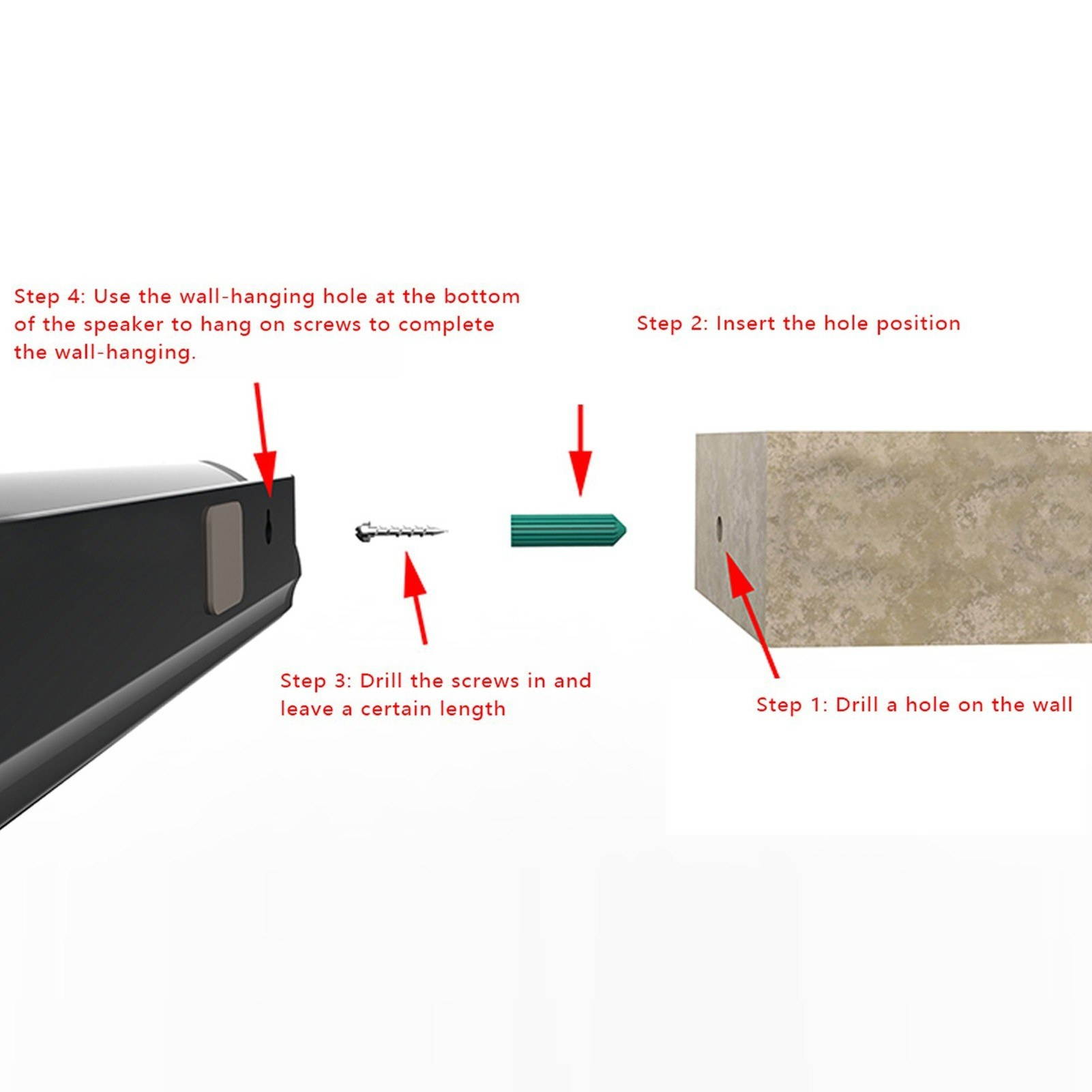 Step 4: Use the wall-hanging hole at the bottom of the speaker to hang on screws to complete the wall-hanging.

Step 2: Insert the hole position

Step 3: Drill the screws in and leave a certain length

Step 1: Drill a hole on the wall