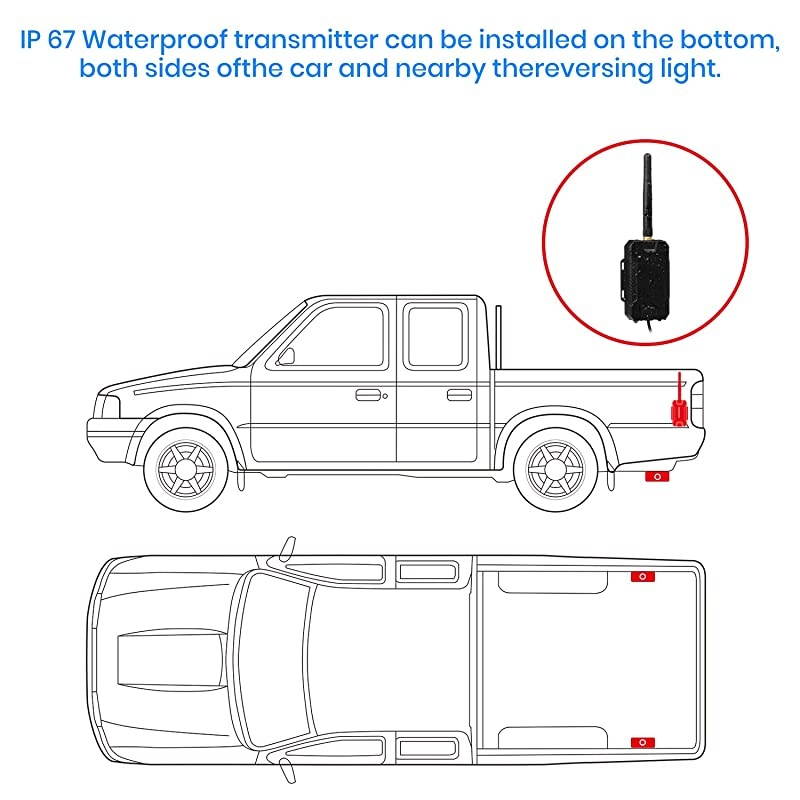 IP 67 Waterproof transmitter can be installed on the bottom, both sides ofthe car and nearby thereversing light.