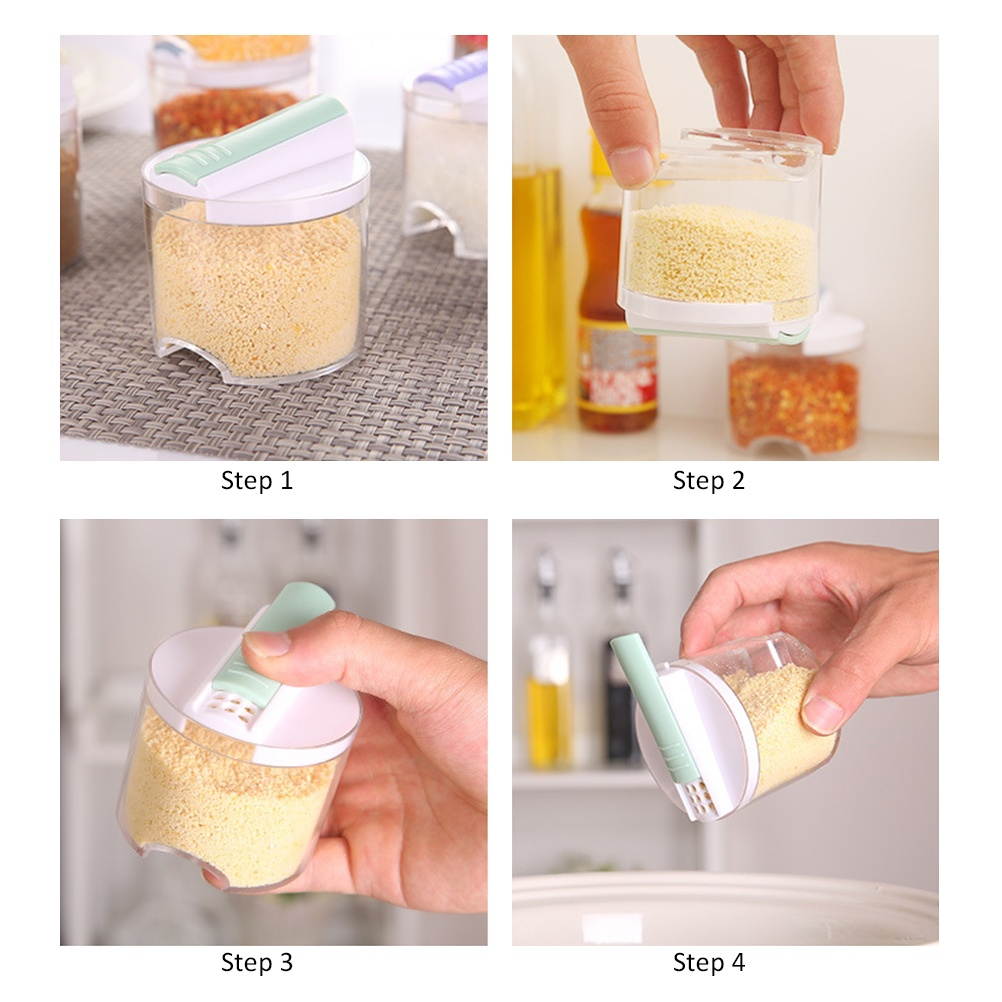 Step 1

Step 2

Step 3

Step 4