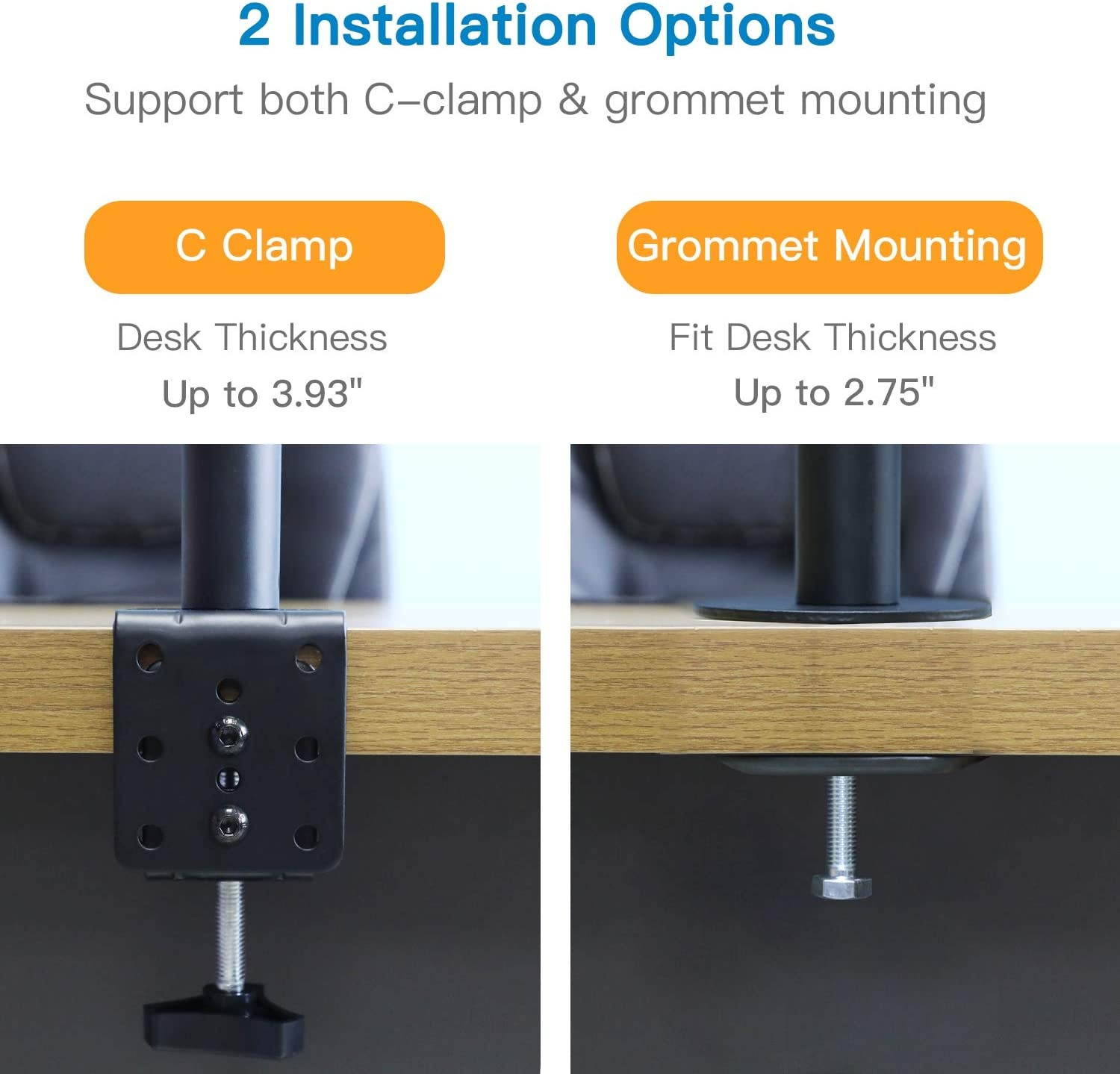 2 Installation Options

Support both C–clamp & grommet mounting

C Clamp

Desk Thickness
Up to 3.93"

Grommet Mounting

Fit Desk Thickness
Up to 2.75"