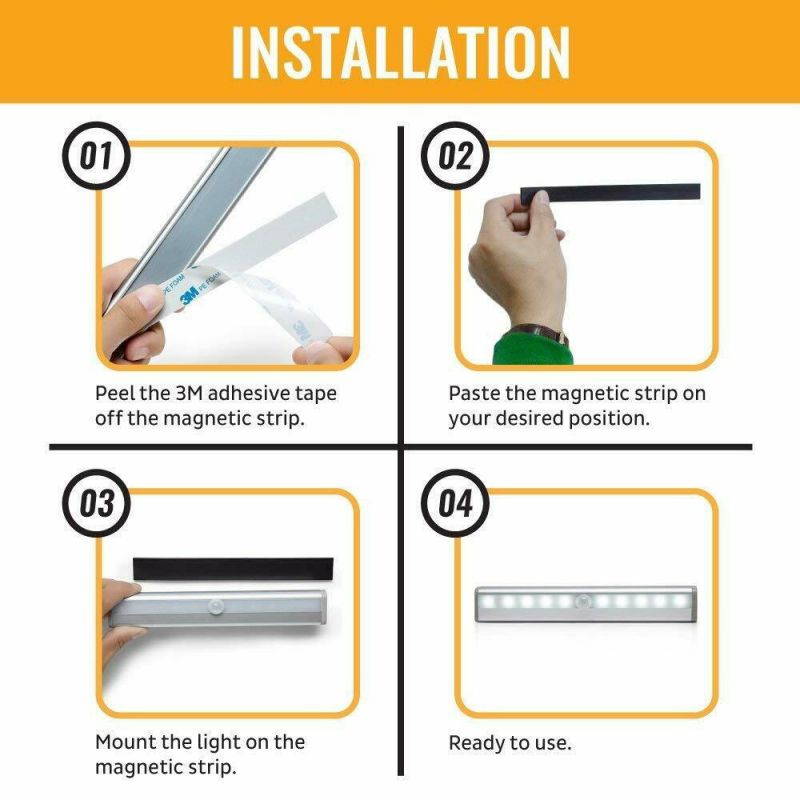 INSTALLATION

01

3M PE FOAM

Peel the 3M adhesive tape off the magnetic strip.

02

Paste the magnetic strip on your desired position.

03

Mount the light on the magnetic strip.

04

Ready to use.