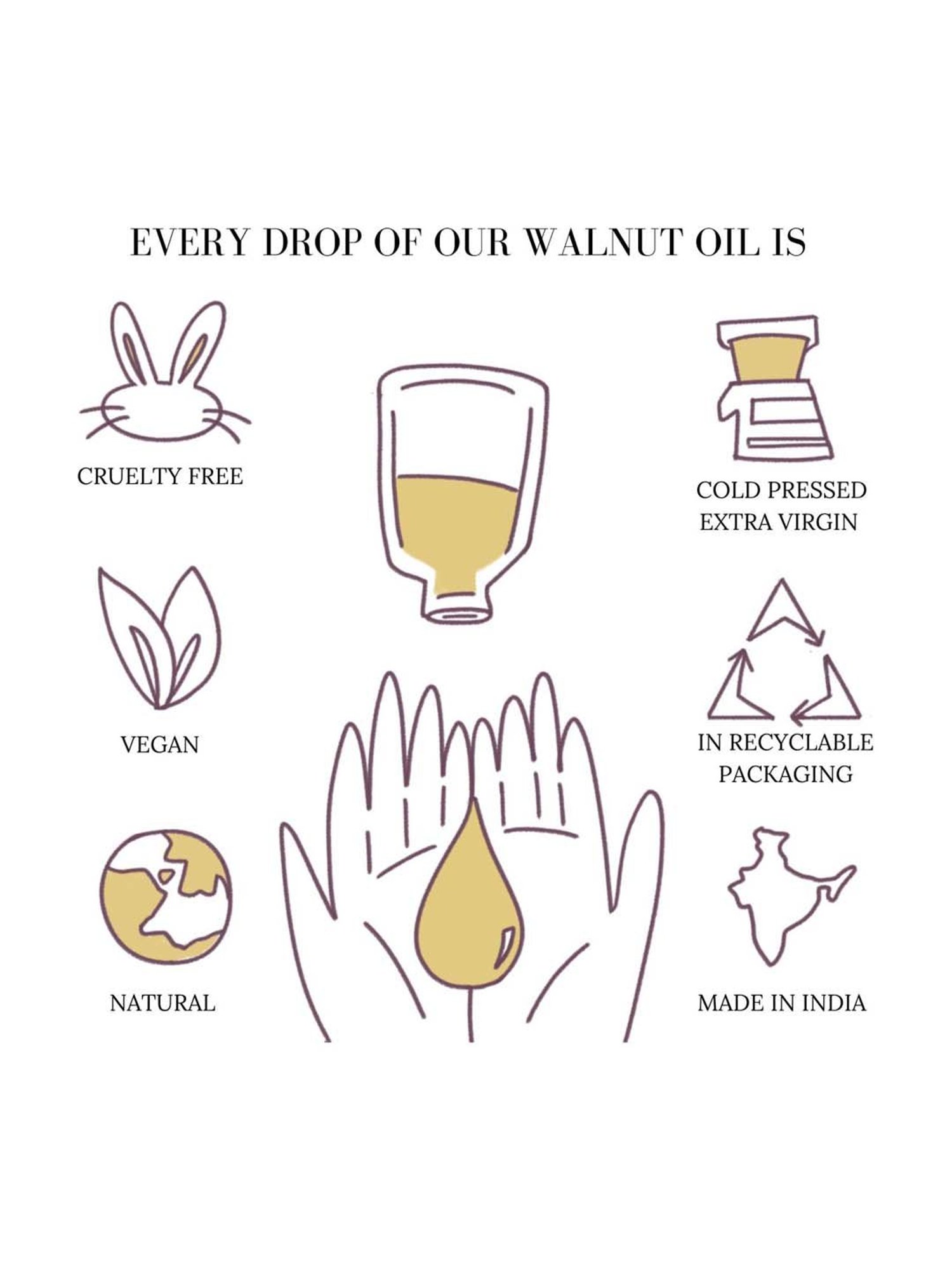 EVERY DROP OF OUR WALNUT OIL IS

CRUELTY FREE

VEGAN

NATURAL

COLD PRESSED EXTRA VIRGIN

IN RECYCLABLE PACKAGING

MADE IN INDIA