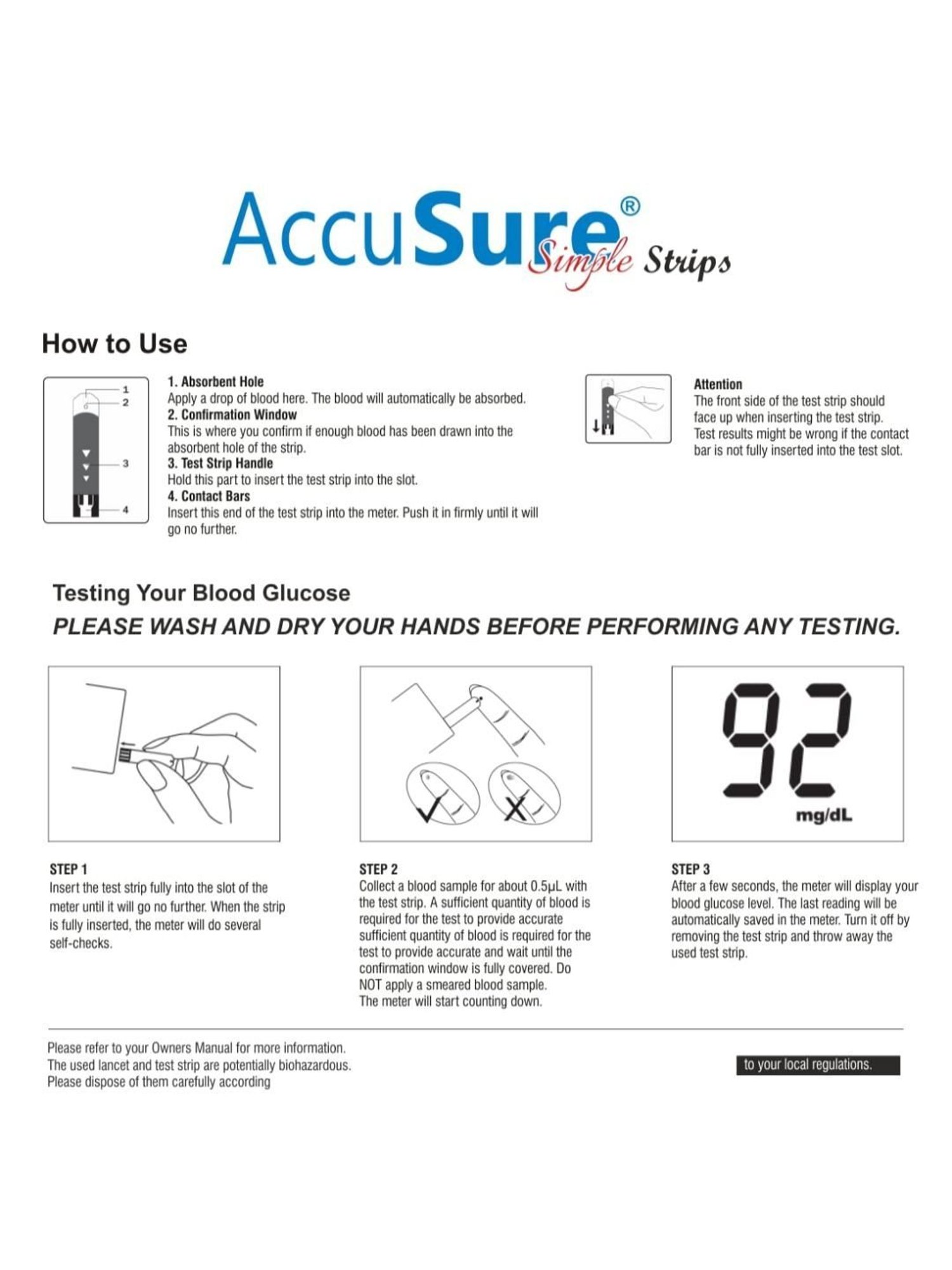 AccuSure® Simple Strips

How to Use

1
2
3
4

1. Absorbent Hole
Apply a drop of blood here. The blood will automatically be absorbed.
2. Confirmation Window
This is where you confirm if enough blood has been drawn into the absorbent hole of the strip.
3. Test Strip Handle
Hold this part to insert the test strip into the slot.
4. Contact Bars
Insert this end of the test strip into the meter. Push it in firmly until it will go no further.

Attention
The front side of the test strip should face up when inserting the test strip. Test results might be wrong if the contact bar is not fully inserted into the test slot.

Testing Your Blood Glucose
PLEASE WASH AND DRY YOUR HANDS BEFORE PERFORMING ANY TESTING.

92
mg/dL

STEP 1
Insert the test strip fully into the slot of the meter until it will go no further. When the strip is fully inserted, the meter will do several self-checks.

STEP 2
Collect a blood sample for about 0.5µL with the test strip. A sufficient quantity of blood is required for the test to provide accurate sufficient quantity of blood is required for the test to provide accurate and wait until the confirmation window is fully covered. Do NOT apply a smeared blood sample.
The meter will start counting down.

STEP 3
After a few seconds, the meter will display your blood glucose level. The last reading will be automatically saved in the meter. Turn it off by removing the test strip and throw away the used test strip.

Please refer to your Owners Manual for more information.
The used lancet and test strip are potentially biohazardous.
Please dispose of them carefully according

to your local regulations.