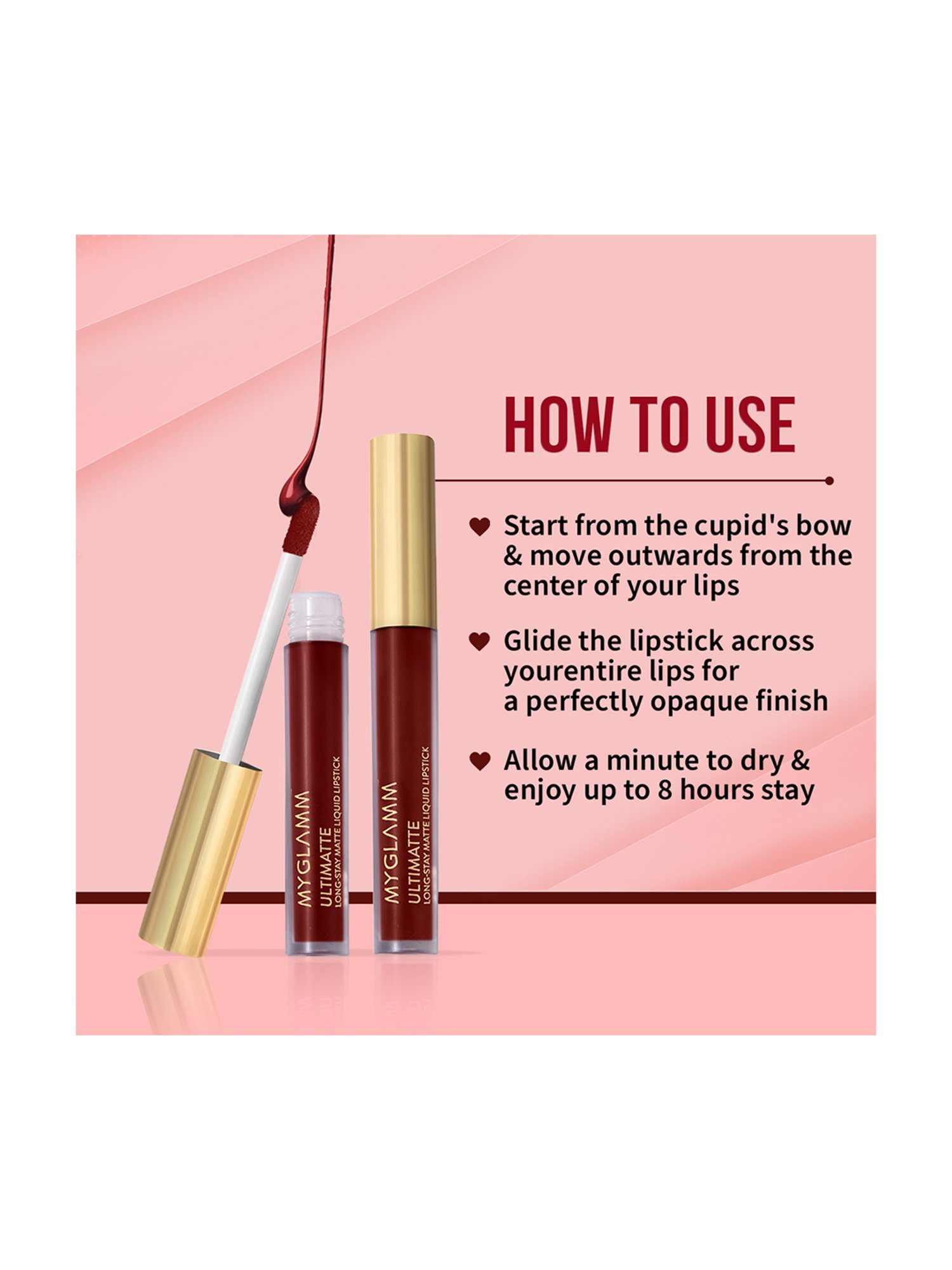 HOW TO USE

Start from the cupid's bow & move outwards from the center of your lips

Glide the lipstick across yourentire lips for a perfectly opaque finish

Allow a minute to dry & enjoy up to 8 hours stay

MYGLAMM
ULTIMATTE
LONG-STAY MATTE LIQUID LIPSTICK

MYGLAMM
ULTIMATTE
LONG-STAY MATTE LIQUID LIPSTICK