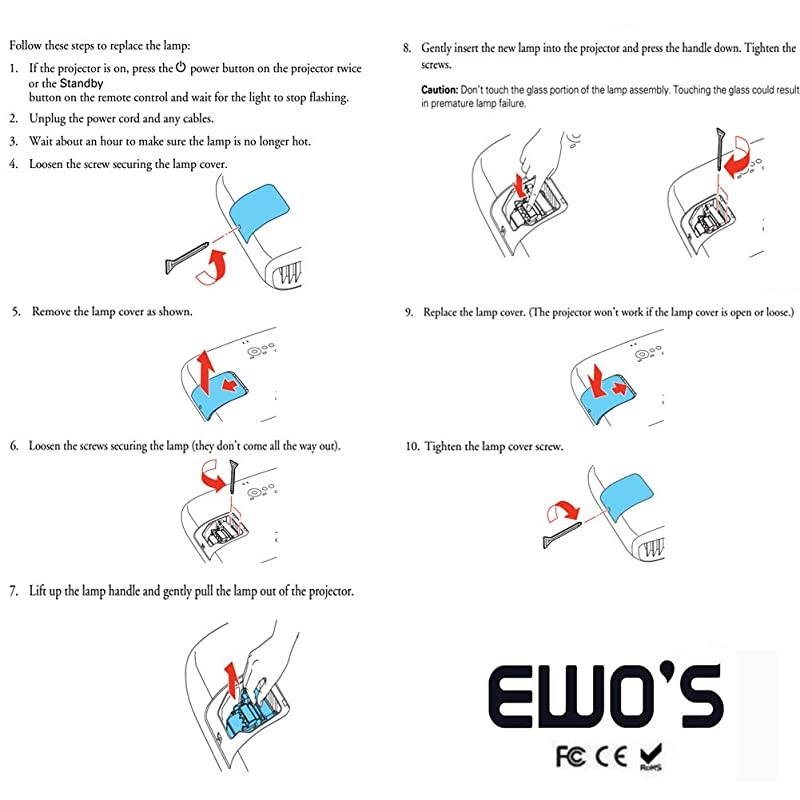 Follow these steps to replace the lamp:

1. If the projector is on, press the ⏻ power button on the projector twice or the Standby button on the remote control and wait for the light to stop flashing.

2. Unplug the power cord and any cables.

3. Wait about an hour to make sure the lamp is no longer hot.

4. Loosen the screw securing the lamp cover.

5. Remove the lamp cover as shown.

6. Loosen the screws securing the lamp (they don't come all the way out).

7. Lift up the lamp handle and gently pull the lamp out of the projector.

8. Gently insert the new lamp into the projector and press the handle down. Tighten the screws.

Caution: Don't touch the glass portion of the lamp assembly. Touching the glass could result in premature lamp failure.

9. Replace the lamp cover. (The projector won't work if the lamp cover is open or loose.)

10. Tighten the lamp cover screw.

EWO'S

FC CE RoHS