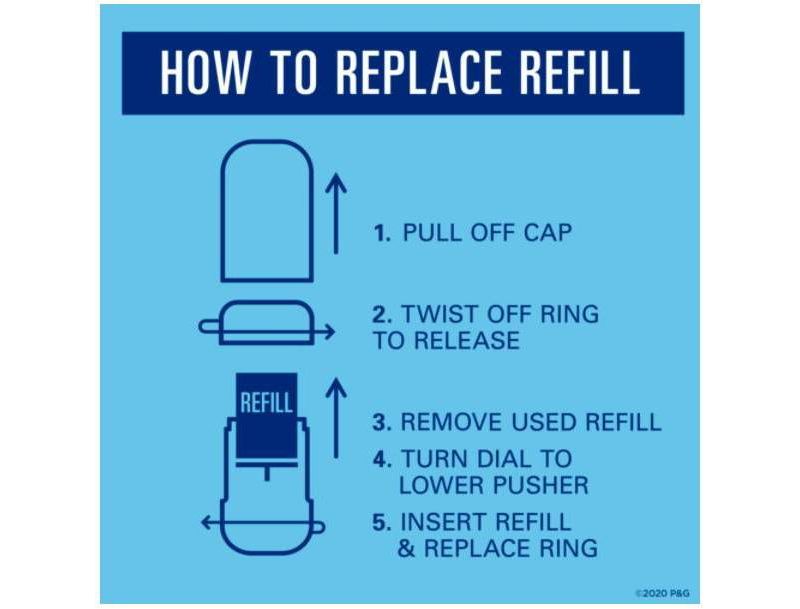 HOW TO REPLACE REFILL

1. PULL OFF CAP

2. TWIST OFF RING TO RELEASE

REFILL

3. REMOVE USED REFILL

4. TURN DIAL TO LOWER PUSHER

5. INSERT REFILL & REPLACE RING

©2020 P&G