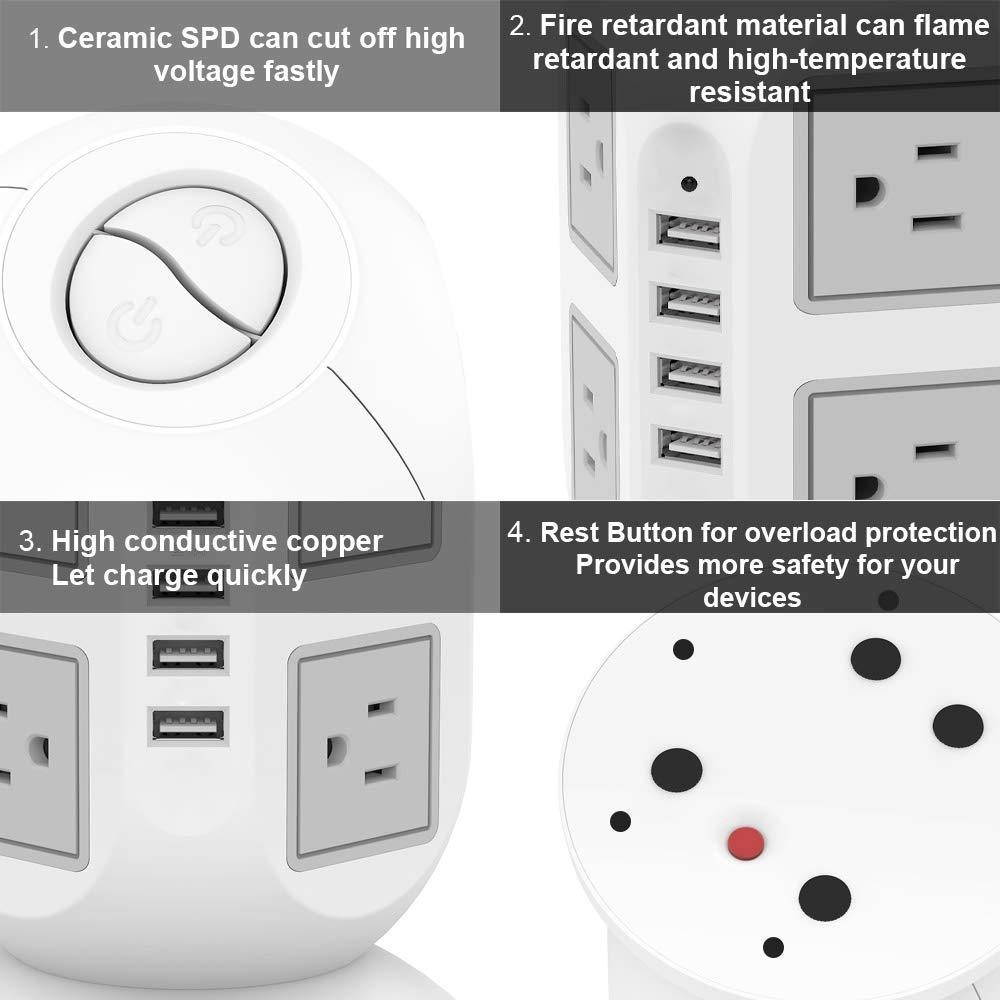 1. Ceramic SPD can cut off high voltage fastly

2. Fire retardant material can flame retardant and high-temperature resistant

3. High conductive copper Let charge quickly

4. Rest Button for overload protection Provides more safety for your devices