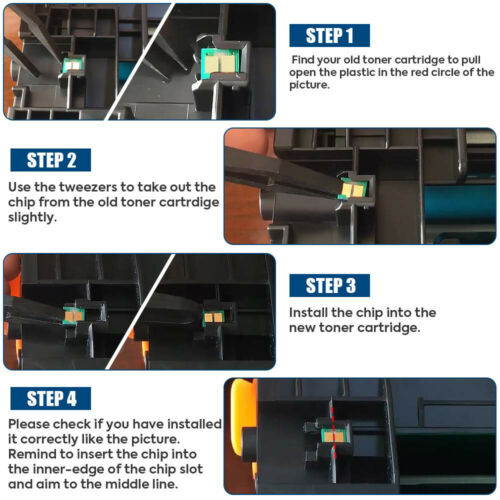 STEP 1

Find your old toner cartridge to pull open the plastic in the red circle of the picture.

STEP 2

Use the tweezers to take out the chip from the old toner cartrdige slightly.

STEP 3

Install the chip into the new toner cartridge.

STEP 4

Please check if you have installed it correctly like the picture. Remind to insert the chip into the inner-edge of the chip slot and aim to the middle line.