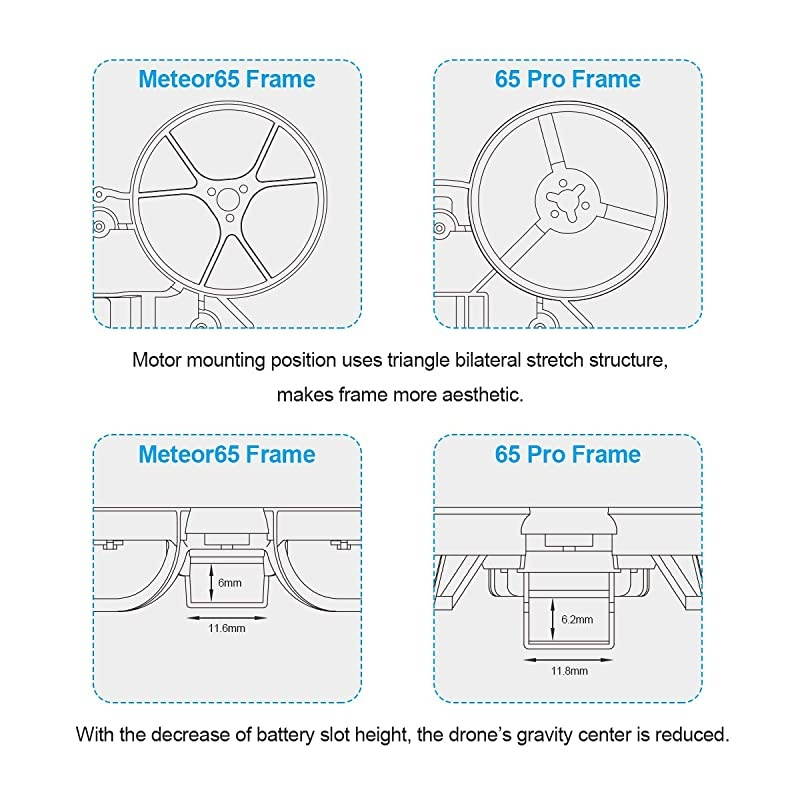 Meteor65 Frame

65 Pro Frame

Motor mounting position uses triangle bilateral stretch structure, makes frame more aesthetic.

Meteor65 Frame

6mm

11.6mm

65 Pro Frame

6.2mm

11.8mm

With the decrease of battery slot height, the drone's gravity center is reduced.