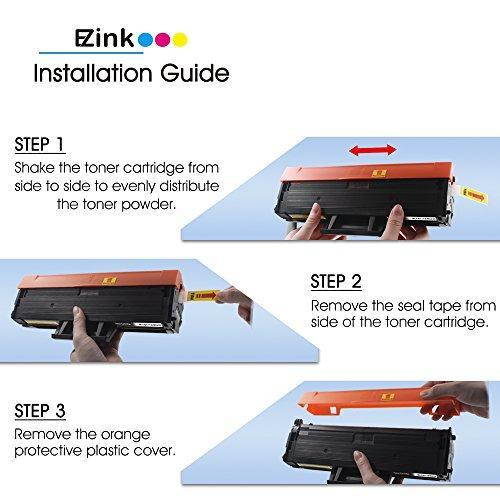 EZink

Installation Guide

STEP 1
Shake the toner cartridge from side to side to evenly distribute the toner powder.

STEP 2
Remove the seal tape from side of the toner cartridge.

STEP 3
Remove the orange protective plastic cover.