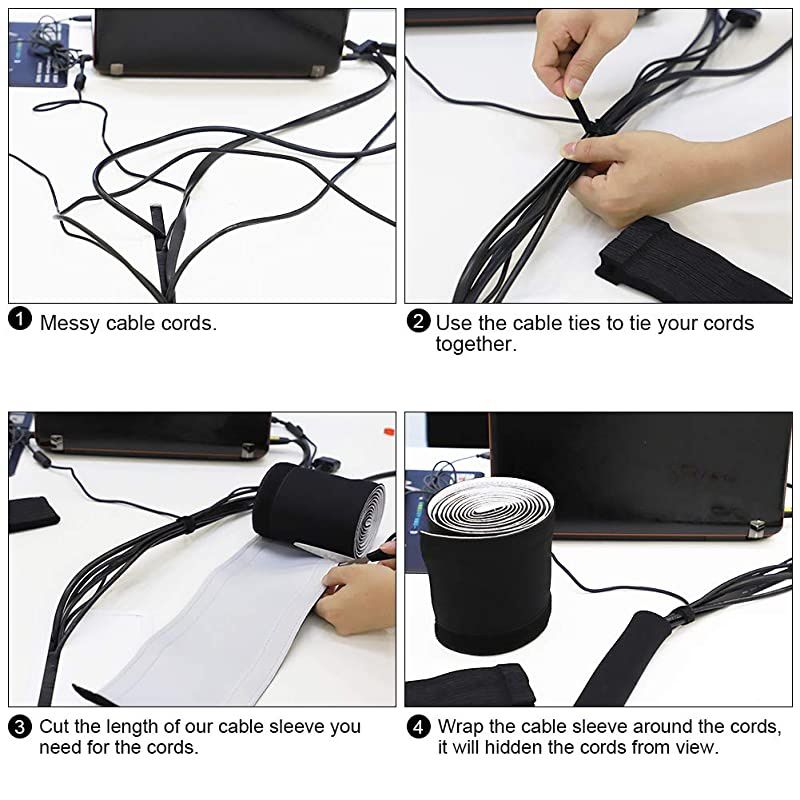 1 Messy cable cords.

2 Use the cable ties to tie your cords together.

3 Cut the length of our cable sleeve you need for the cords.

4 Wrap the cable sleeve around the cords, it will hidden the cords from view.