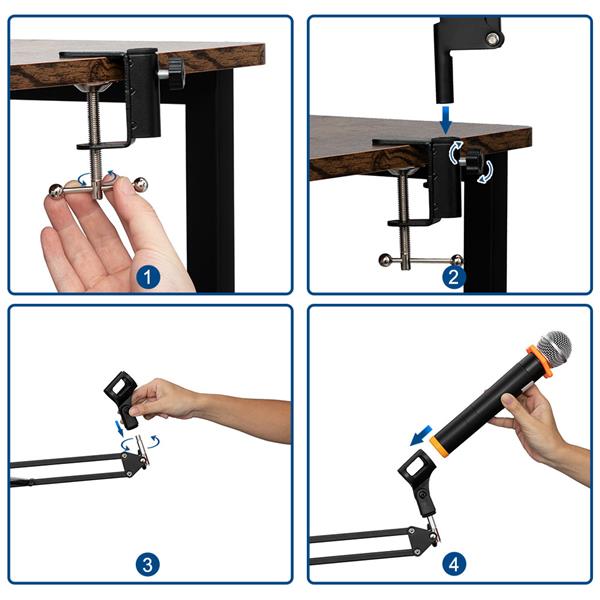 1

2

3

4