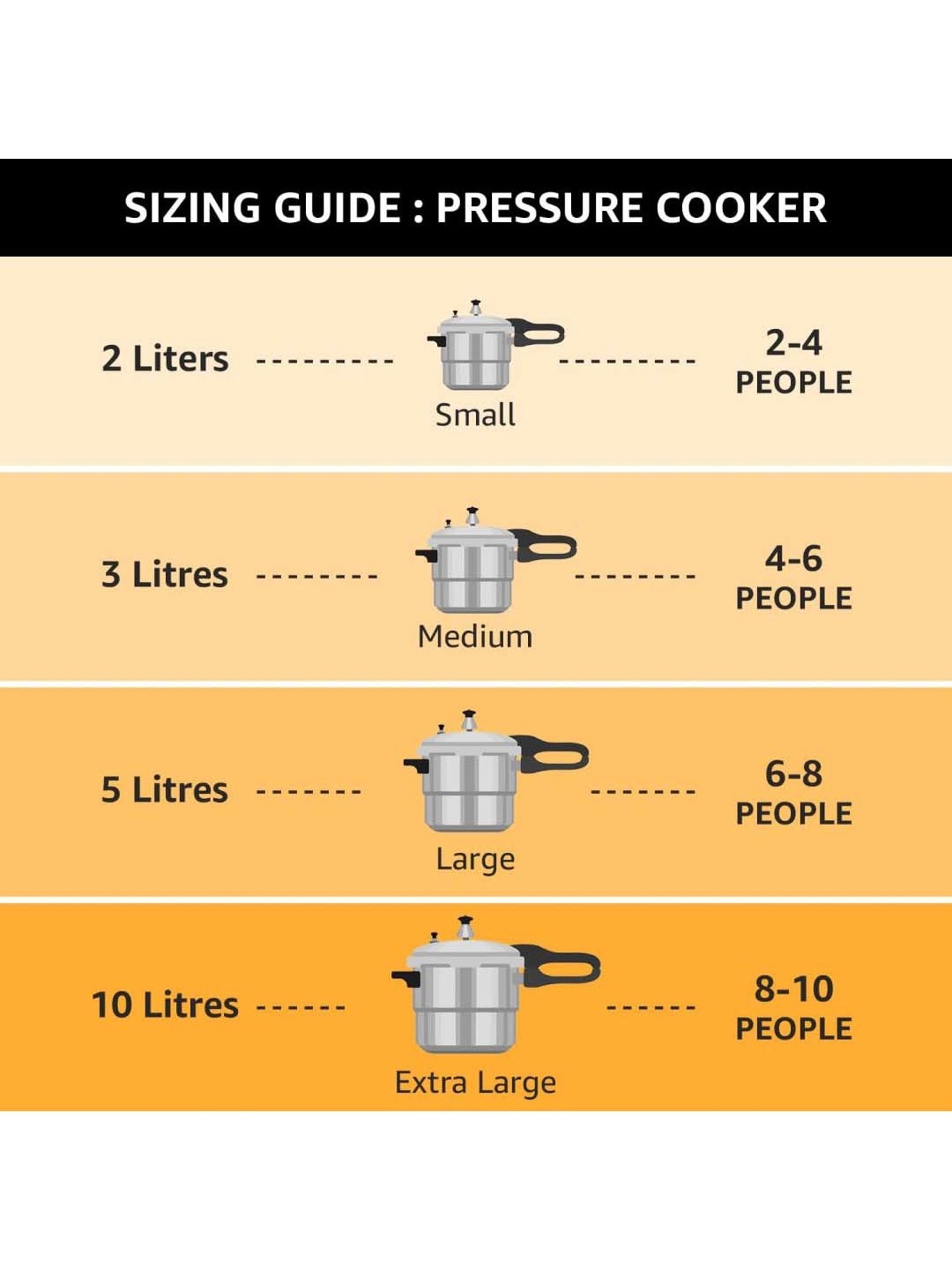 SIZING GUIDE : PRESSURE COOKER

2 Liters --------- Small --------- 2-4 PEOPLE

3 Litres -------- Medium -------- 4-6 PEOPLE

5 Litres ------- Large ------- 6-8 PEOPLE

10 Litres ------ Extra Large ------ 8-10 PEOPLE