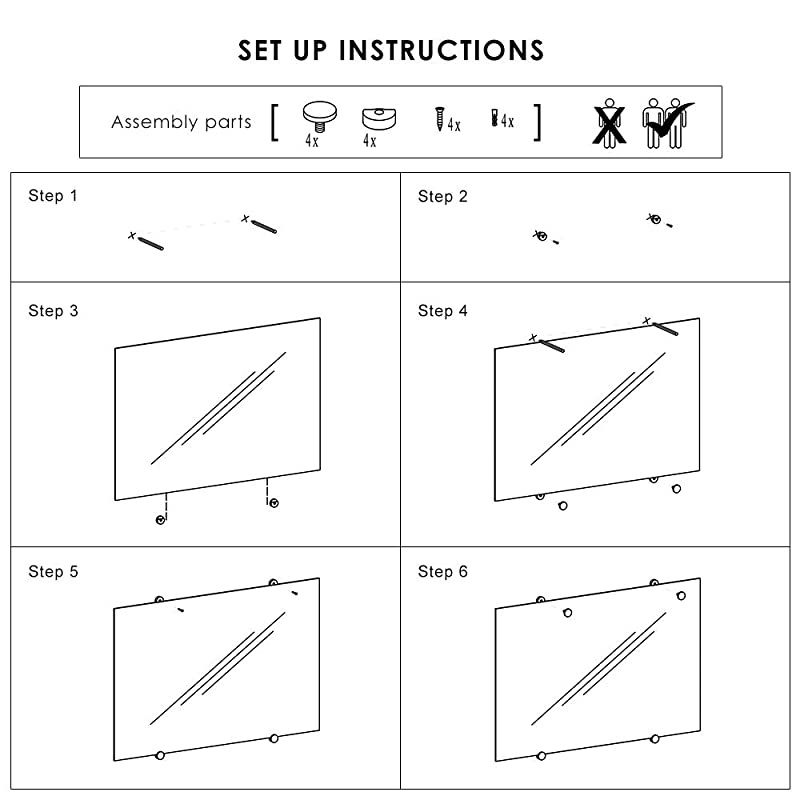 SET UP INSTRUCTIONS

Assembly parts [ 4x 4x 4x 4x ]

Step 1

Step 2

Step 3

Step 4

Step 5

Step 6