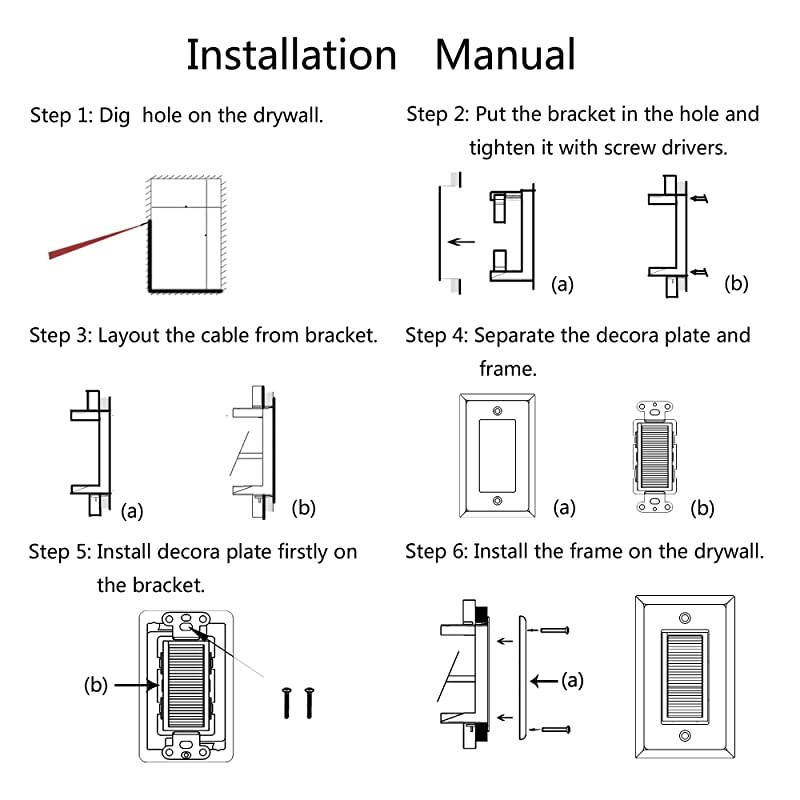 Installation Manual

Step 1: Dig hole on the drywall.

Step 2: Put the bracket in the hole and tighten it with screw drivers.

(a)

(b)

Step 3: Layout the cable from bracket.

(a)

(b)

Step 4: Separate the decora plate and frame.

(a)

(b)

Step 5: Install decora plate firstly on the bracket.

(b)

Step 6: Install the frame on the drywall.

(a)