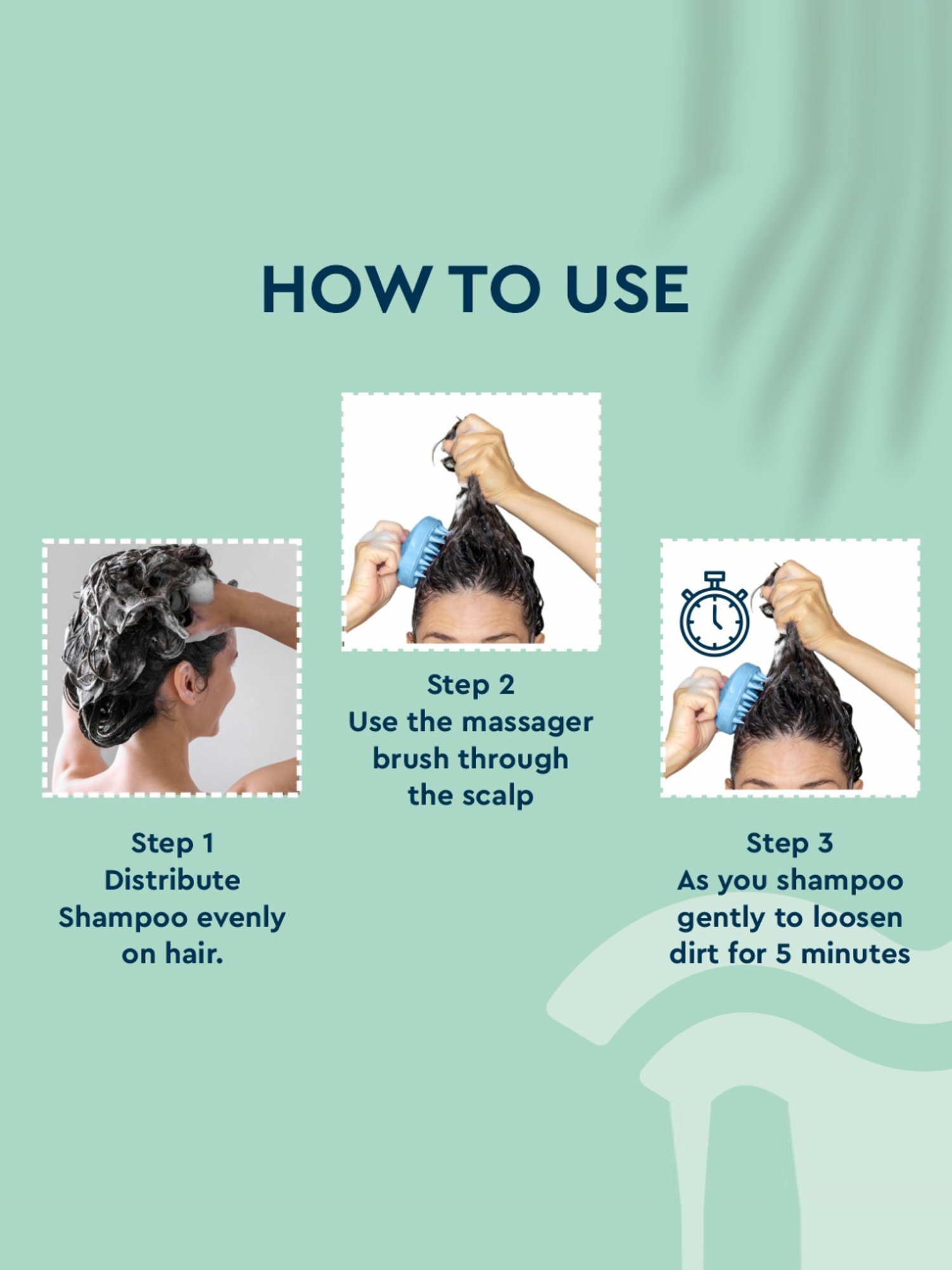 HOW TO USE

Step 1
Distribute Shampoo evenly on hair.

Step 2
Use the massager brush through the scalp

Step 3
As you shampoo gently to loosen dirt for 5 minutes