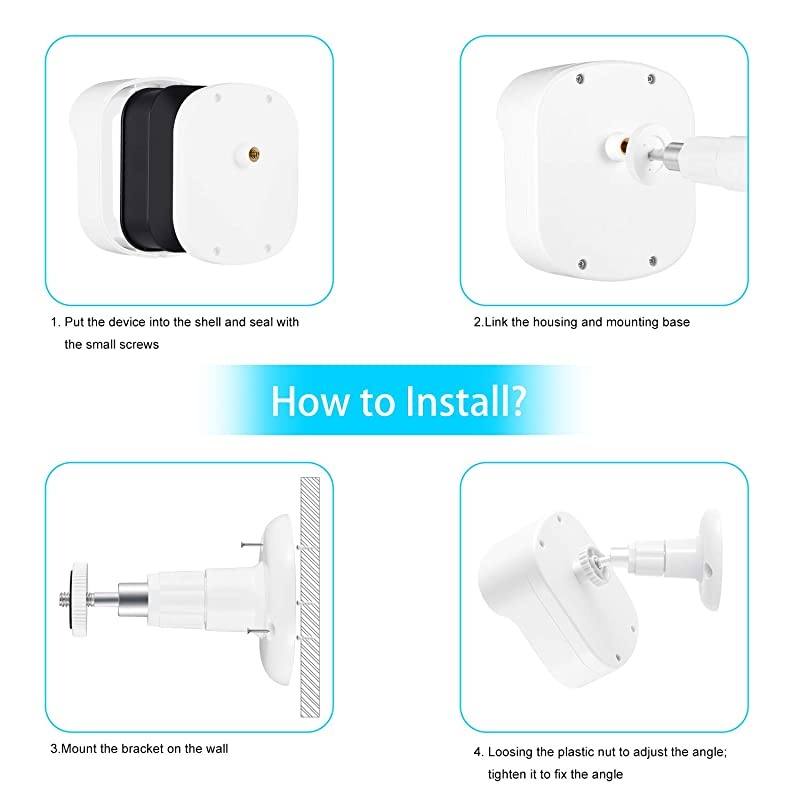 1. Put the device into the shell and seal with the small screws

2.Link the housing and mounting base

How to Install?

3.Mount the bracket on the wall

4. Loosing the plastic nut to adjust the angle; tighten it to fix the angle