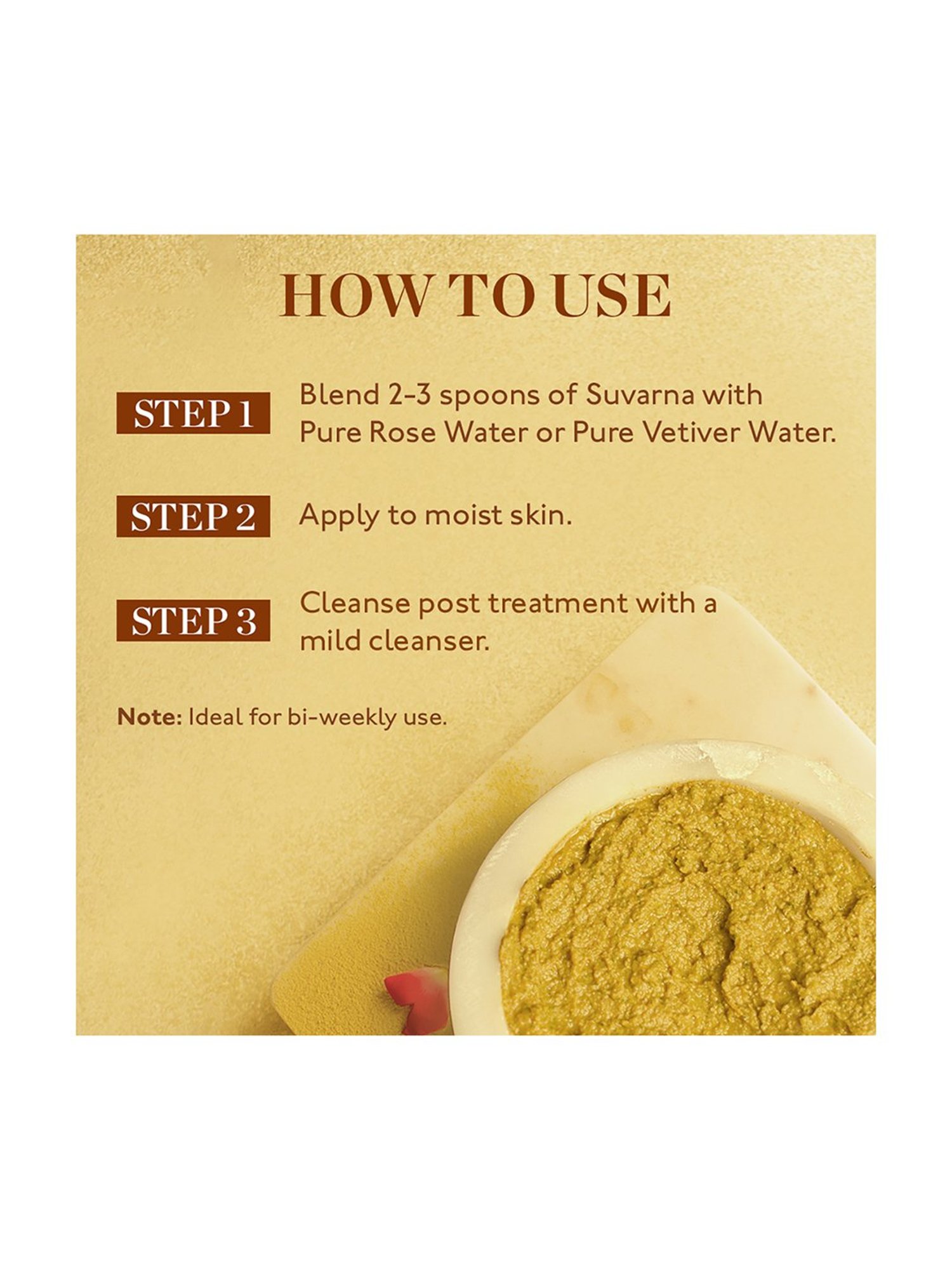 HOW TO USE

STEP 1 Blend 2-3 spoons of Suvarna with Pure Rose Water or Pure Vetiver Water.

STEP 2 Apply to moist skin.

STEP 3 Cleanse post treatment with a mild cleanser.

Note: Ideal for bi-weekly use.