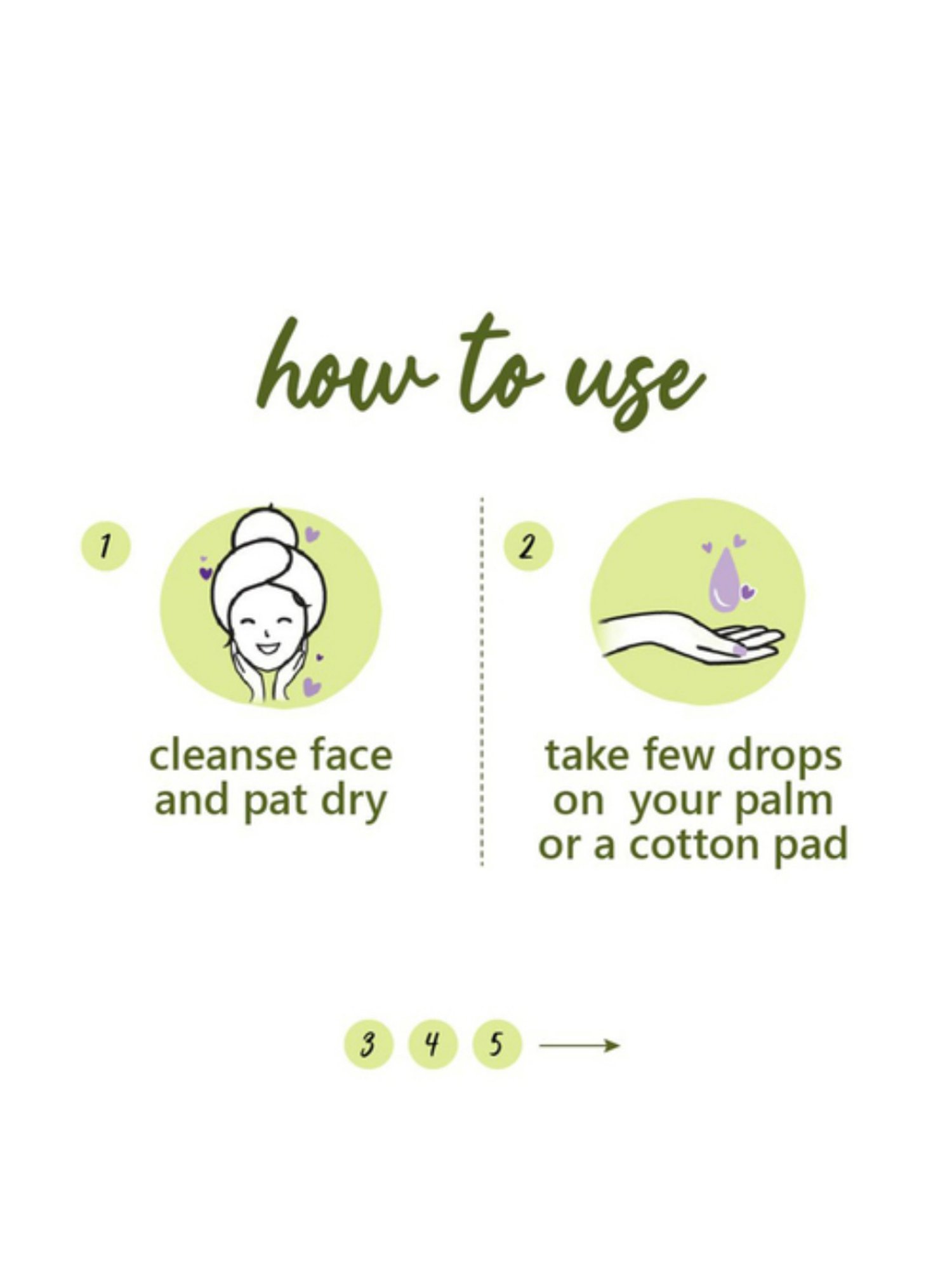 how to use

1

cleanse face and pat dry

2

take few drops on your palm or a cotton pad

3 4 5