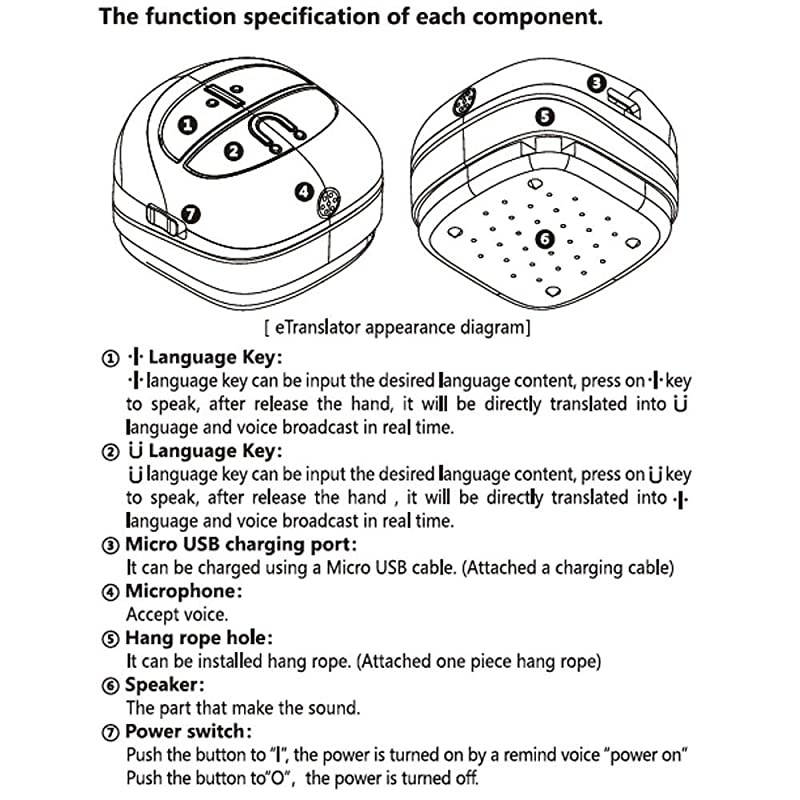 The function specification of each component.

1 2 3 4 5 6 7

[ eTranslator appearance diagram]

① ·|· Language Key:
·|· language key can be input the desired language content, press on ·|· key to speak, after release the hand, it will be directly translated into ∪ language and voice broadcast in real time.

② ∪ Language Key:
∪ language key can be input the desired language content, press on ∪ key to speak, after release the hand , it will be directly translated into ·|· language and voice broadcast in real time.

③ Micro USB charging port:
It can be charged using a Micro USB cable. (Attached a charging cable)

④ Microphone:
Accept voice.

⑤ Hang rope hole:
It can be installed hang rope. (Attached one piece hang rope)

⑥ Speaker:
The part that make the sound.

⑦ Power switch:
Push the button to "I", the power is turned on by a remind voice "power on"
Push the button to"O", the power is turned off.