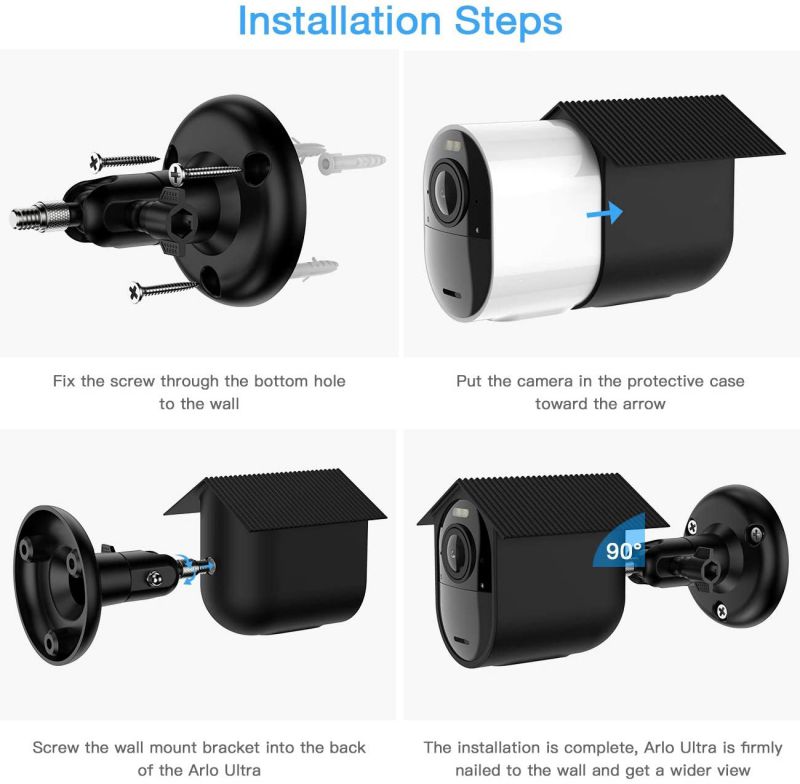 Installation Steps

Fix the screw through the bottom hole to the wall

Put the camera in the protective case toward the arrow

90°

Screw the wall mount bracket into the back of the Arlo Ultra

The installation is complete, Arlo Ultra is firmly nailed to the wall and get a wider view