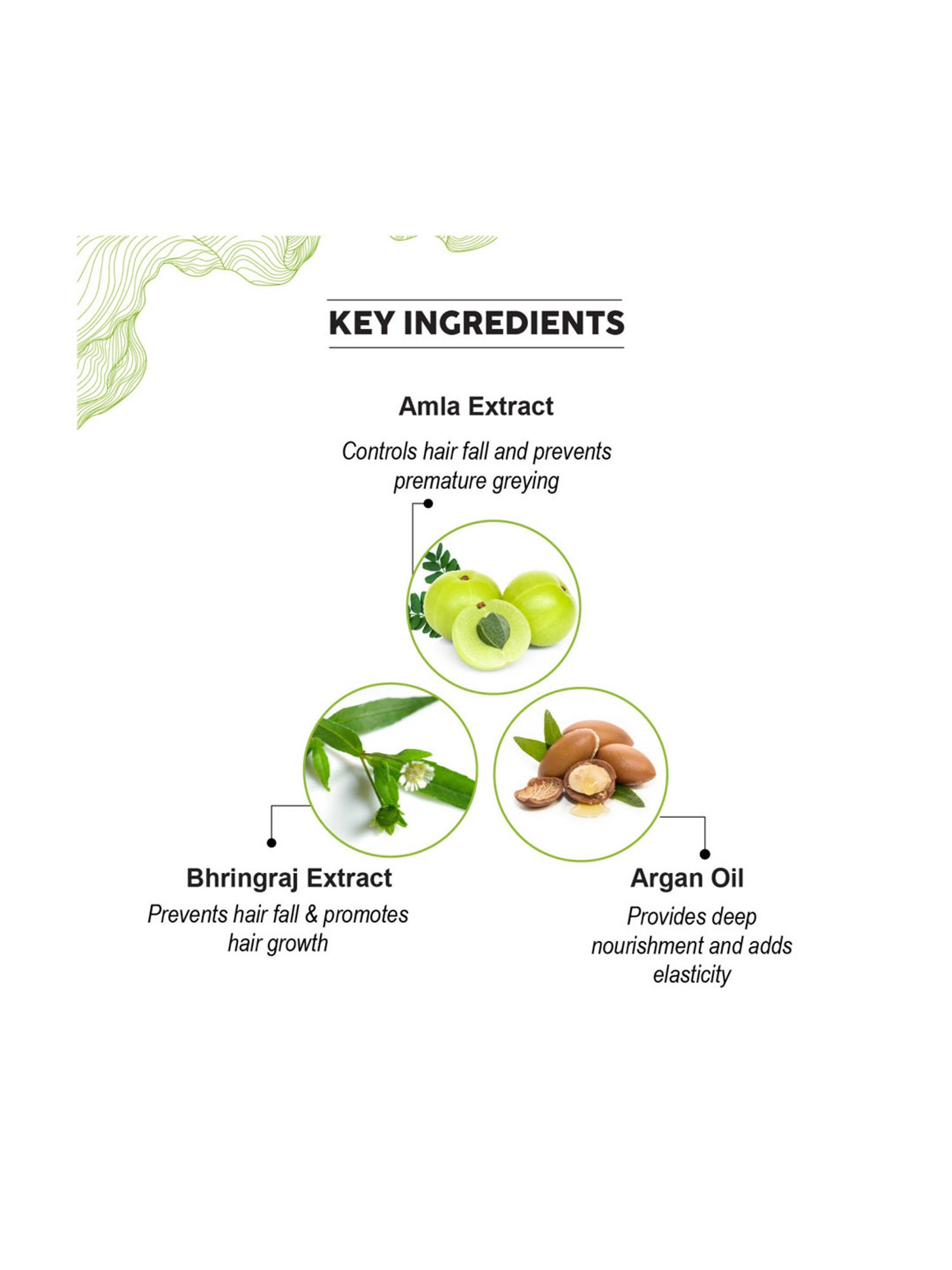 KEY INGREDIENTS

Amla Extract

Controls hair fall and prevents premature greying

Bhringraj Extract

Prevents hair fall & promotes hair growth

Argan Oil

Provides deep nourishment and adds elasticity