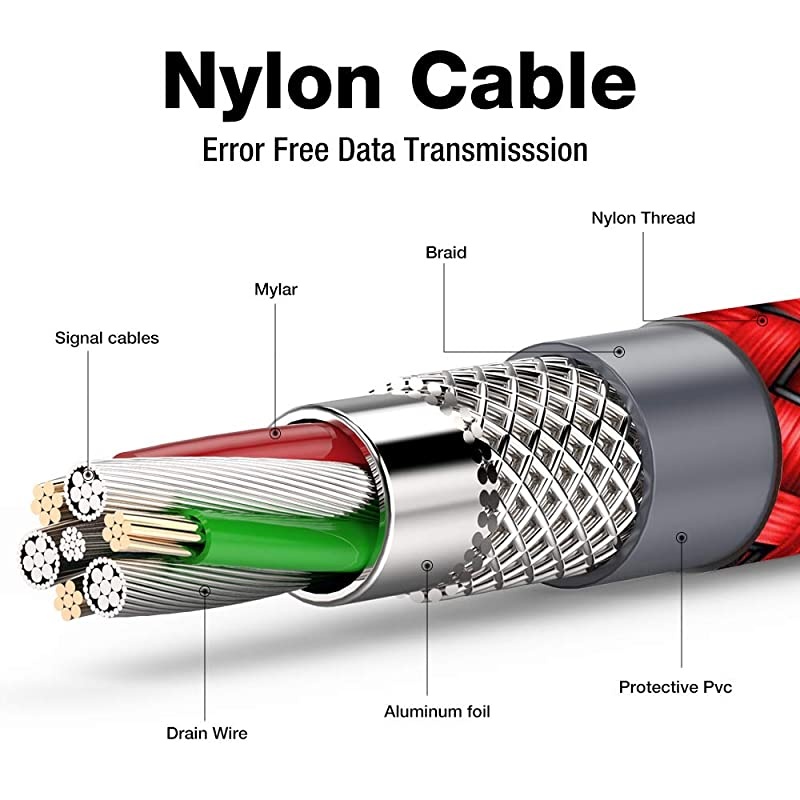 Nylon Cable
Error Free Data Transmisssion

Nylon Thread

Braid

Mylar

Signal cables

Protective Pvc

Aluminum foil

Drain Wire