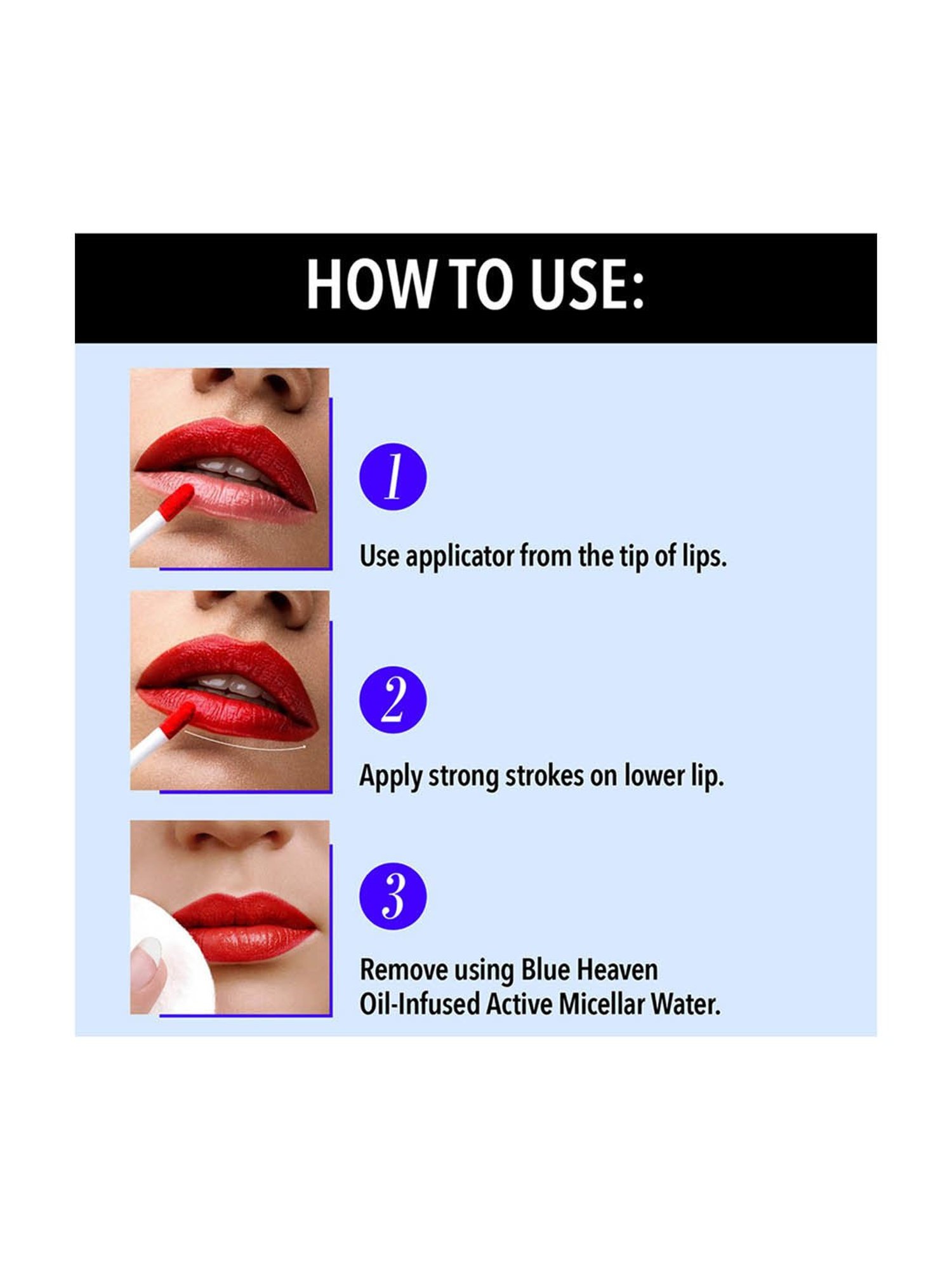 HOW TO USE:

1

Use applicator from the tip of lips.

2

Apply strong strokes on lower lip.

3

Remove using Blue Heaven Oil-Infused Active Micellar Water.