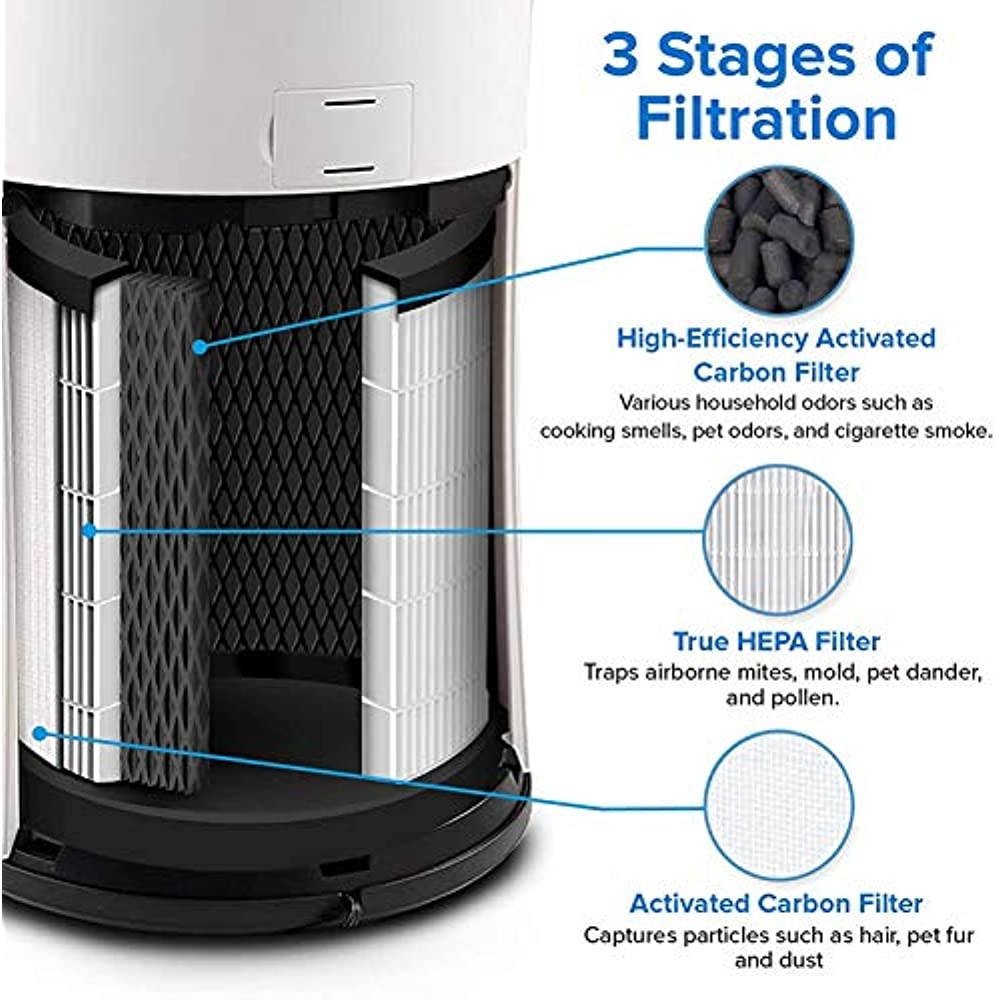 3 Stages of Filtration

High-Efficiency Activated Carbon Filter
Various household odors such as cooking smells, pet odors, and cigarette smoke.

True HEPA Filter
Traps airborne mites, mold, pet dander, and pollen.

Activated Carbon Filter
Captures particles such as hair, pet fur and dust