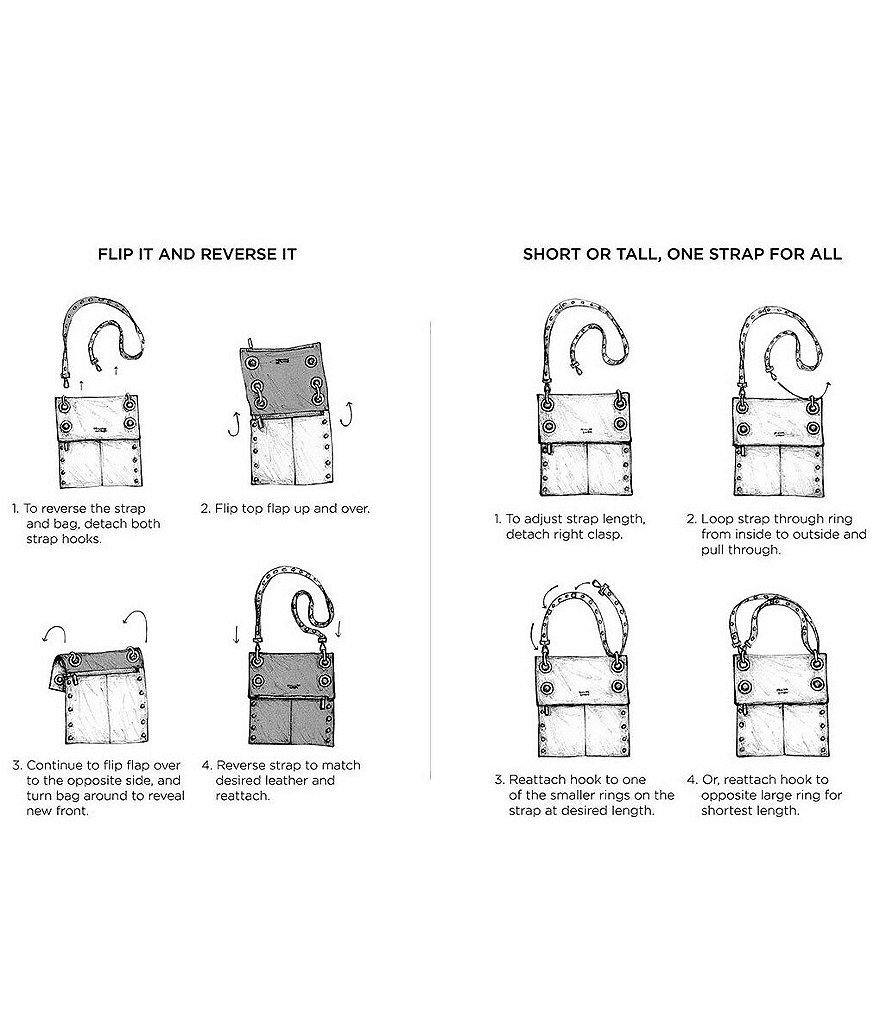 FLIP IT AND REVERSE IT

1. To reverse the strap and bag, detach both strap hooks.

2. Flip top flap up and over.

3. Continue to flip flap over to the opposite side, and turn bag around to reveal new front.

4. Reverse strap to match desired leather and reattach.

SHORT OR TALL, ONE STRAP FOR ALL

1. To adjust strap length, detach right clasp.

2. Loop strap through ring from inside to outside and pull through.

3. Reattach hook to one of the smaller rings on the strap at desired length.

4. Or, reattach hook to opposite large ring for shortest length.