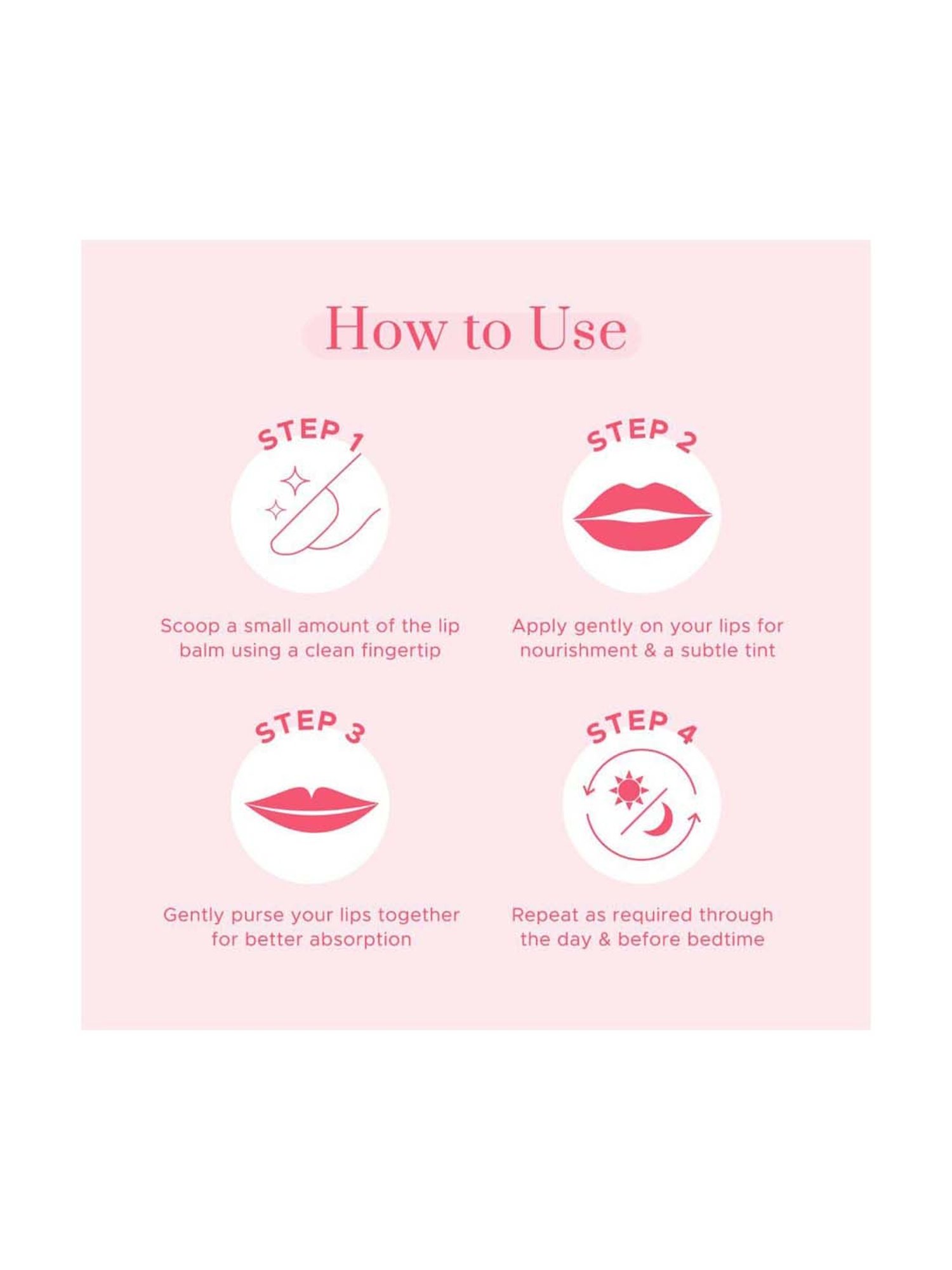 How to Use

STEP 1

Scoop a small amount of the lip balm using a clean fingertip

STEP 2

Apply gently on your lips for nourishment & a subtle tint

STEP 3

Gently purse your lips together for better absorption

STEP 4

Repeat as required through the day & before bedtime