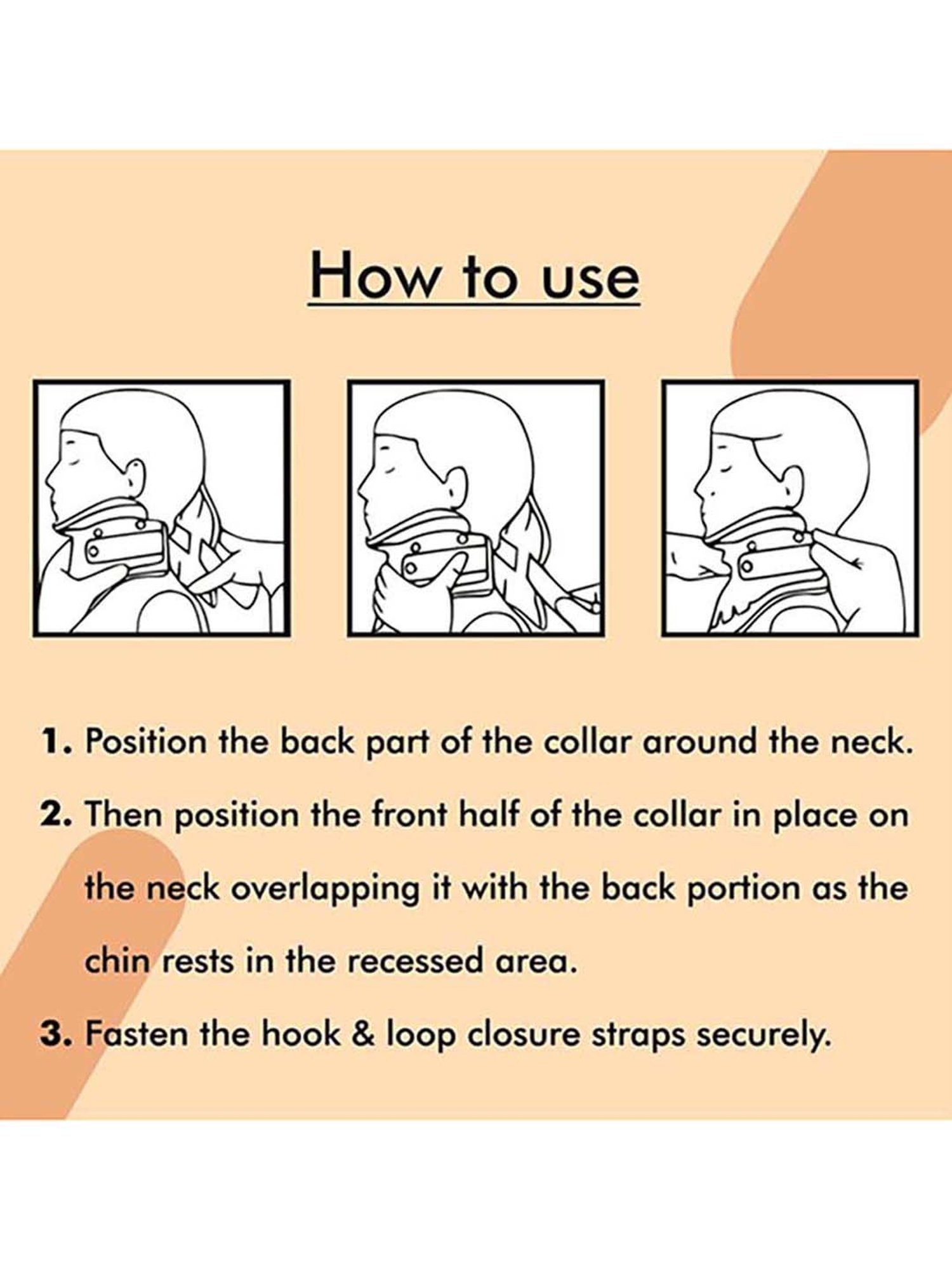 How to use

1. Position the back part of the collar around the neck.

2. Then position the front half of the collar in place on the neck overlapping it with the back portion as the chin rests in the recessed area.

3. Fasten the hook & loop closure straps securely.